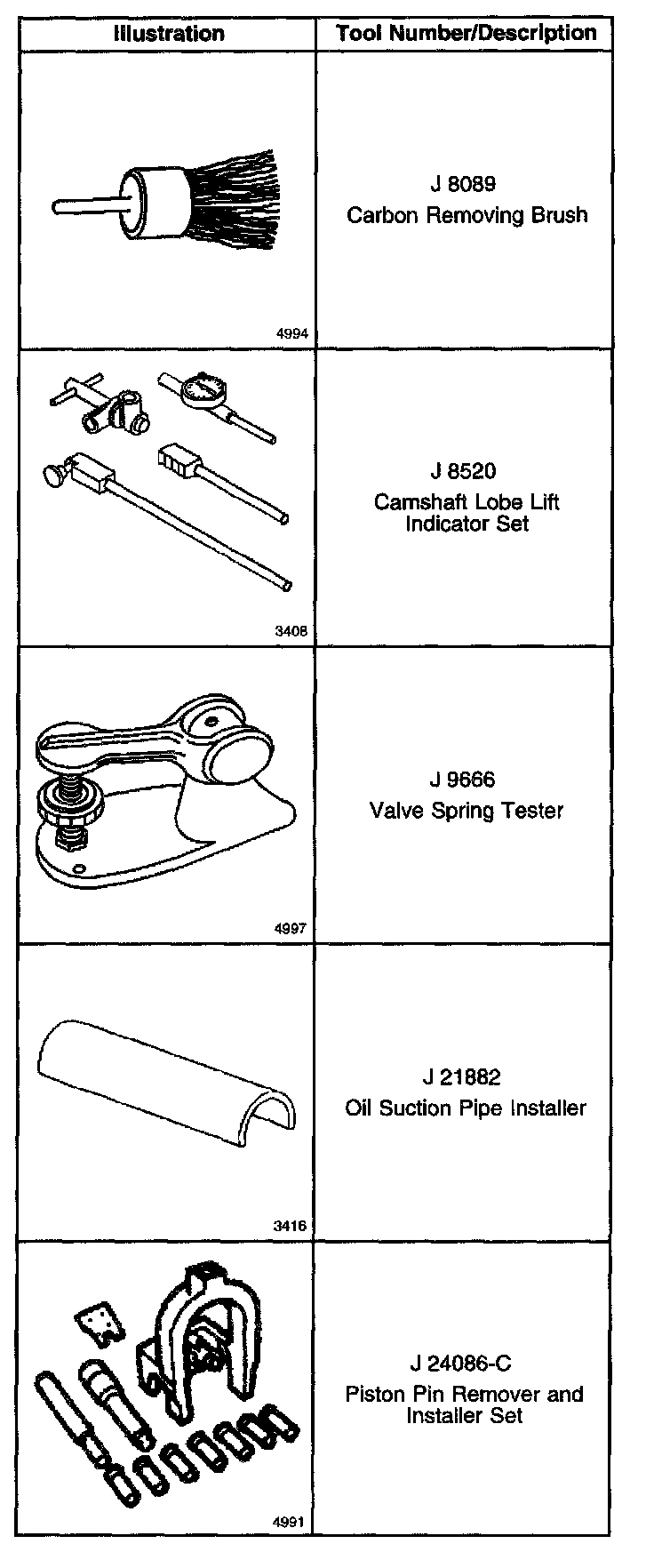 | Illustration | Tool Number/Description |
|---|---|
| 4994 | J 8089 Carbon Removing Brush |
| 3408 | J 8520 Camshaft Lobe Lift Indicator Set |
| 4997 | J 9666 Valve Spring Tester |
| 3416 | J 21882 Oil Suction Pipe Installer |
| 4991 | J 24086-C Piston Pin Remover and Installer Set |