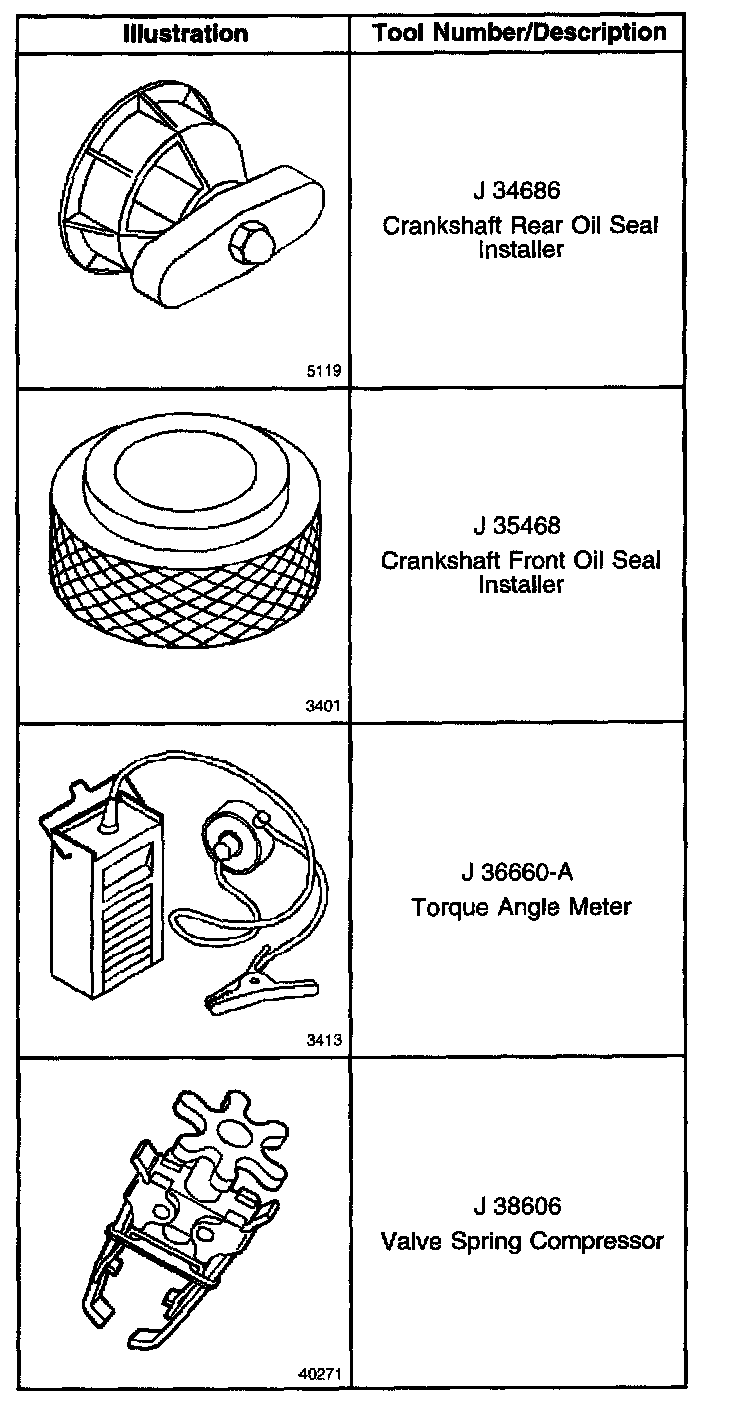 | Illustration | Tool Number/Description |
|---|---|
| 5119 | J 34686 Crankshaft Rear Oil Seal Installer |
| 3401 | J 35468 Crankshaft Front Oil Seal Installer |
| 3413 | J 36660-A Torque Angle Meter |
| 40271 | J 38606 Valve Spring Compressor |