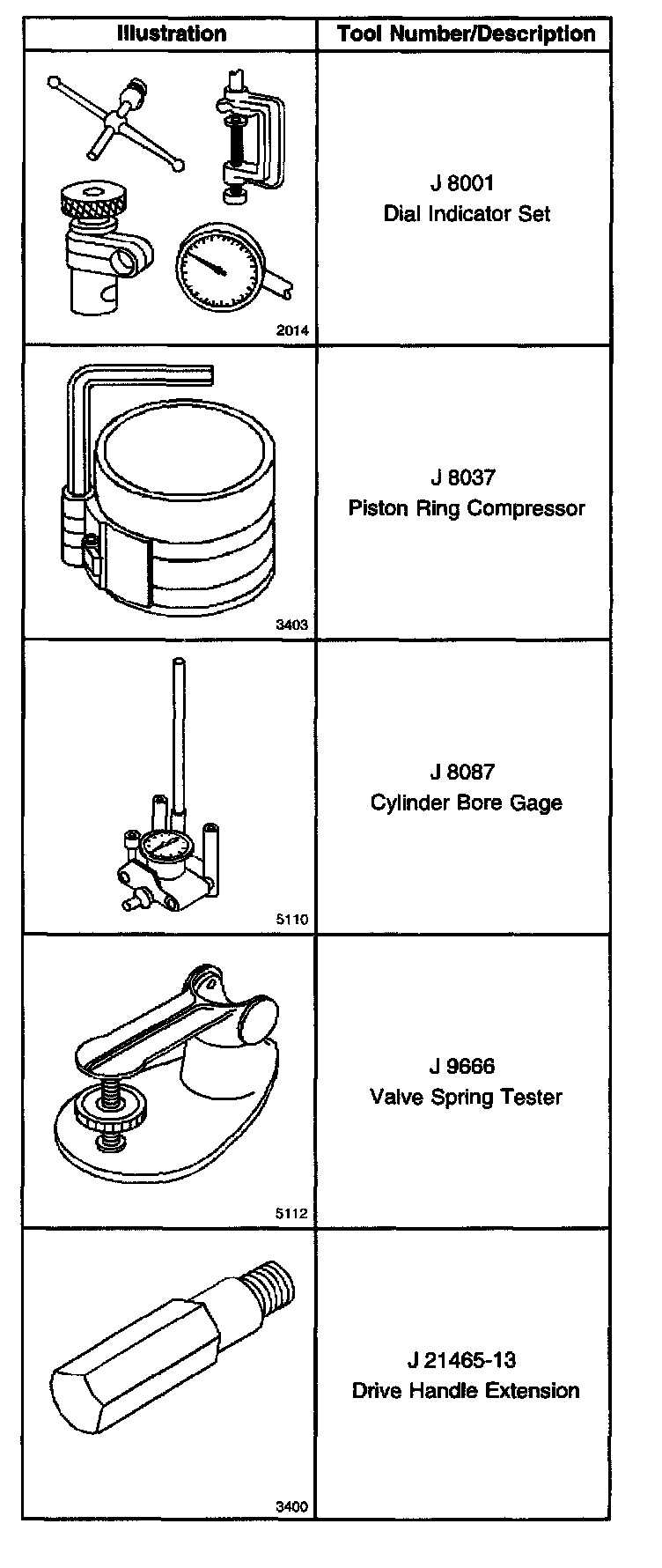 | Illustration | Tool Number/Description |
|---|---|
| 2014 | J 8001 Dial Indicator Set |
| 3403 | J 8037 Piston Ring Compressor |
| 5110 | J 8087 Cylinder Bore Gage |
| 5112 | J 9666 Valve Spring Tester |
| 3400 | J 21465-13 Drive Handle Extension |