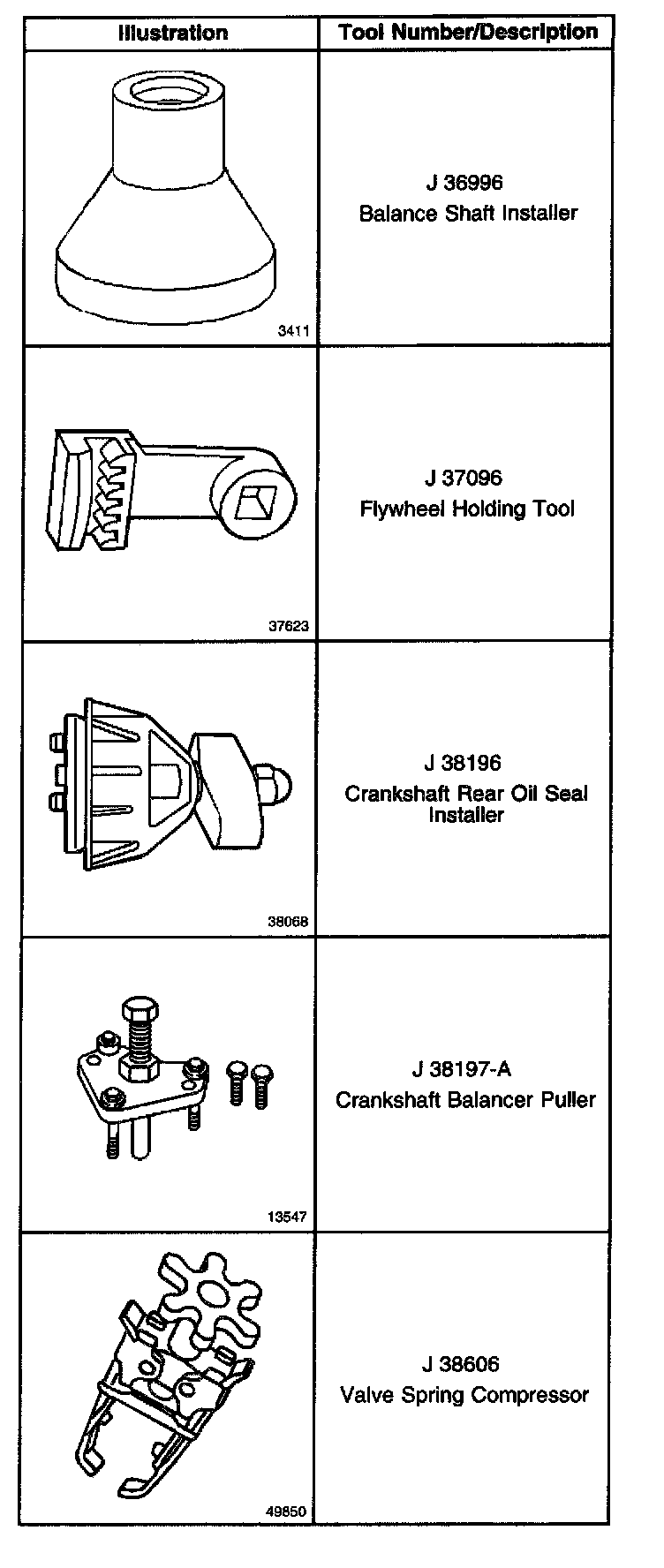 | Illustration | Tool Number/Description |
|---|---|
| 3411 | J 36996 Balance Shaft Installer |
| 37623 | J 37096 Flywheel Holding Tool |
| 38068 | J 38196 Crankshaft Rear Oil Seal Installer |
| 13547 | J 38197-A Crankshaft Balancer Puller |
| 49850 | J 38606 Valve Spring Compressor |