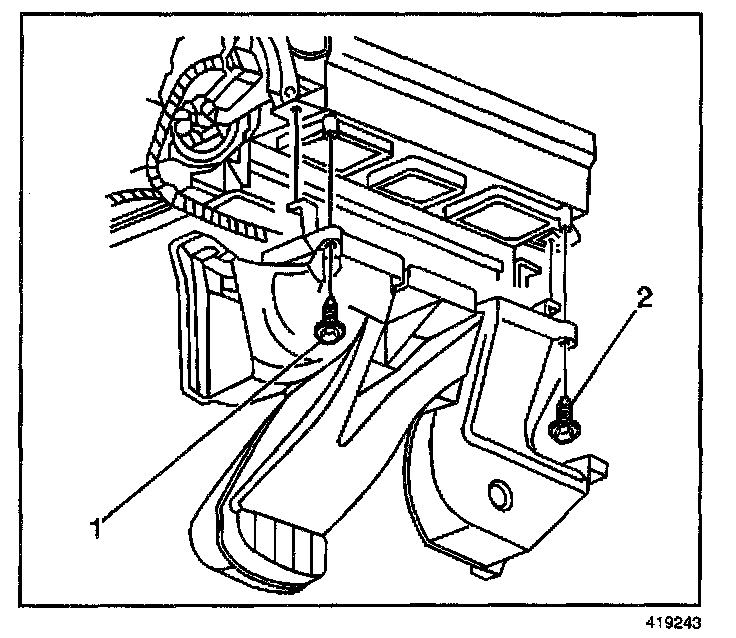 2

1

419243