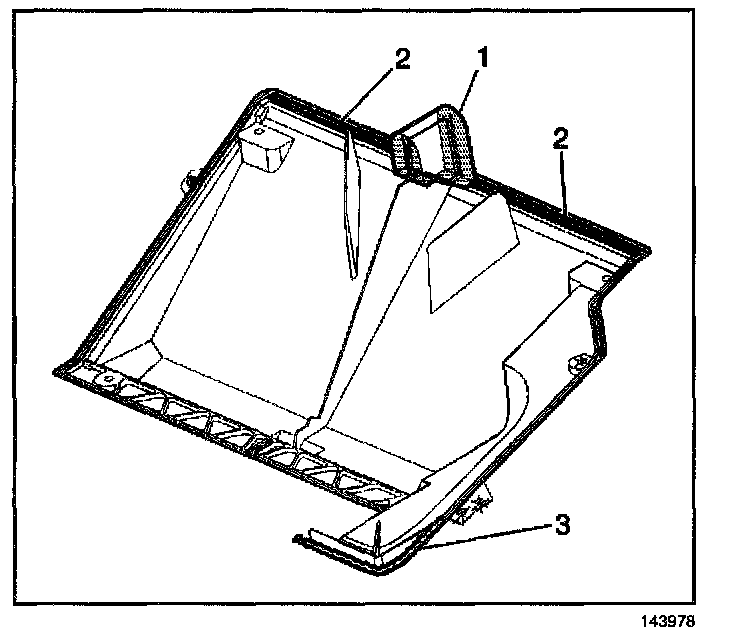 2
1
2
3
143978