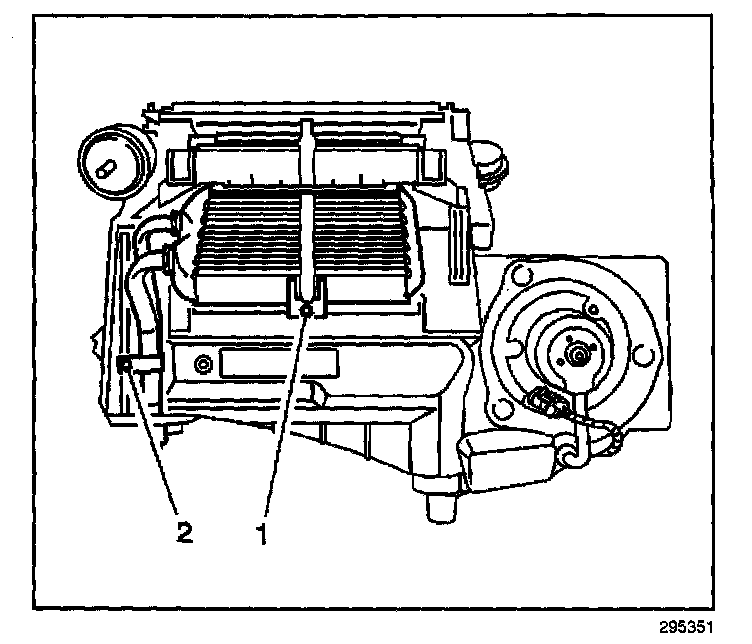 2
1
295351