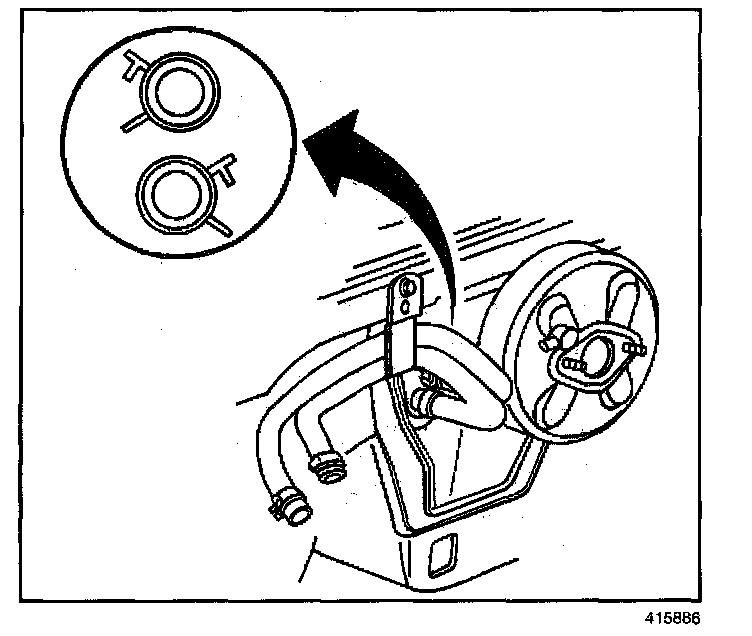 415886