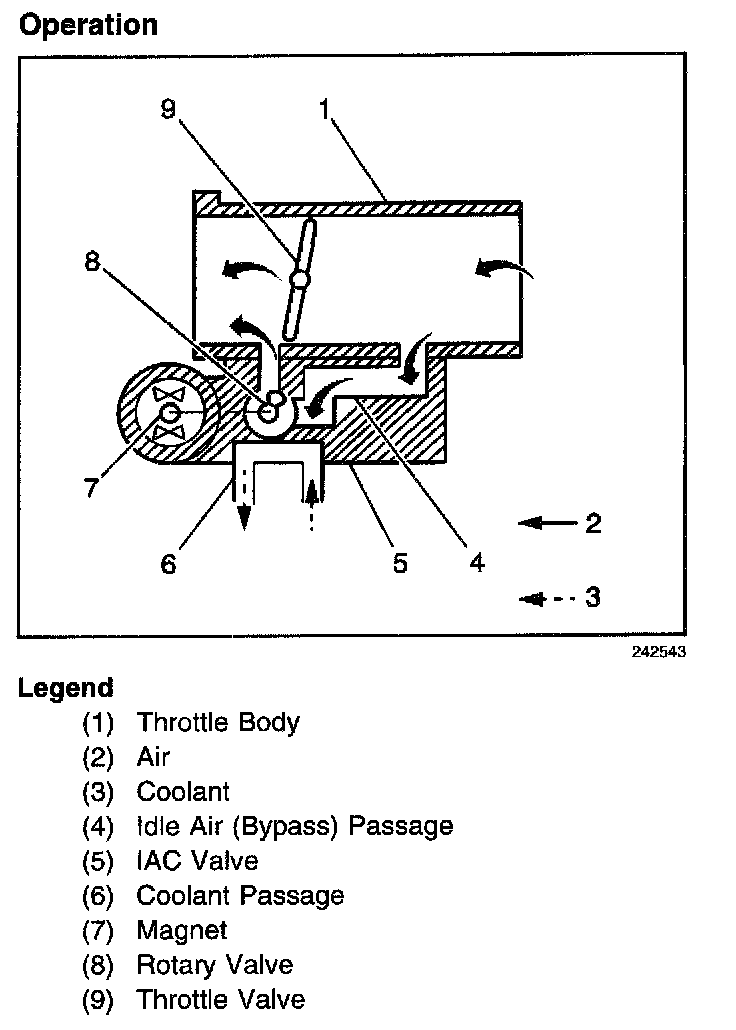 Operation

9
1
8
7
6
5
4
2
3

242543

Legend
(1) Throttle Body
(2) Air
(3) Coolant
(4) Idle Air (Bypass) Passage
(5) IAC Valve
(6) Coolant Passage
(7) Magnet
(8) Rotary Valve
(9) Throttle Valve