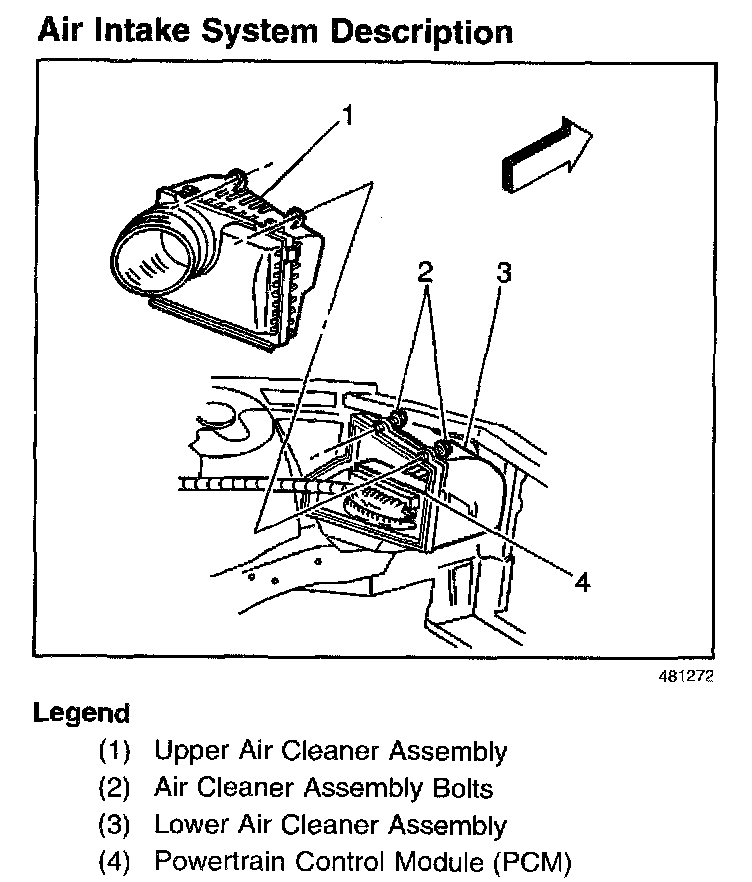 Air Intake System Description

1

2

3

4

481272

Legend

(1) Upper Air Cleaner Assembly

(2) Air Cleaner Assembly Bolts

(3) Lower Air Cleaner Assembly

(4) Powertrain Control Module (PCM)