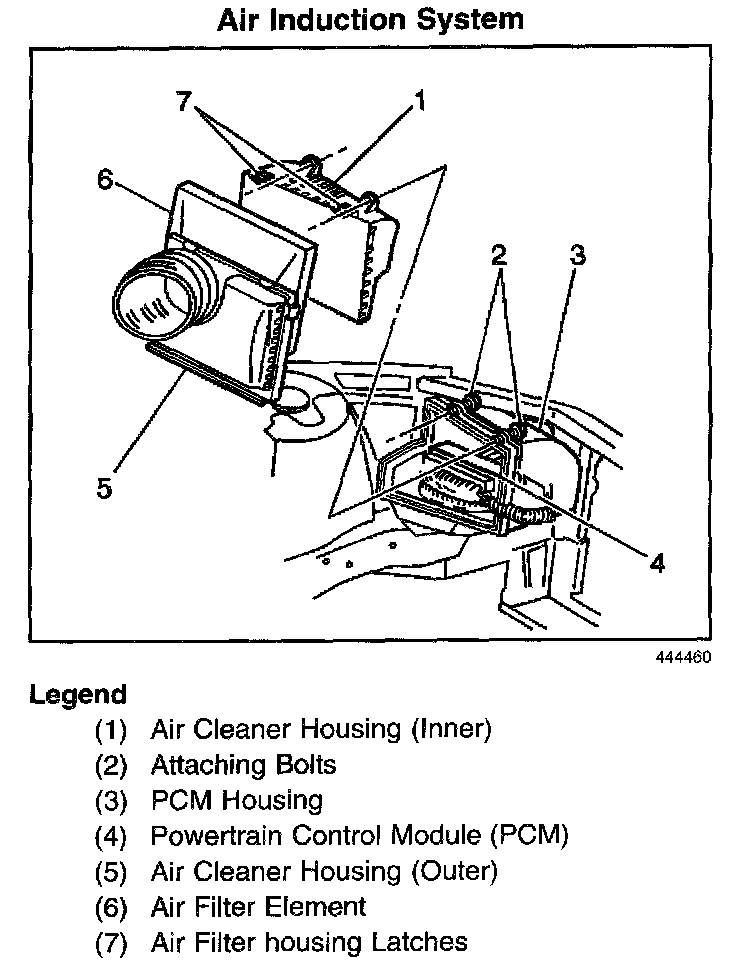 Air Induction System

7
1
6
2
3
5
4

444460

Legend

(1) Air Cleaner Housing (Inner)
(2) Attaching Bolts
(3) PCM Housing
(4) Powertrain Control Module (PCM)
(5) Air Cleaner Housing (Outer)
(6) Air Filter Element
(7) Air Filter housing Latches