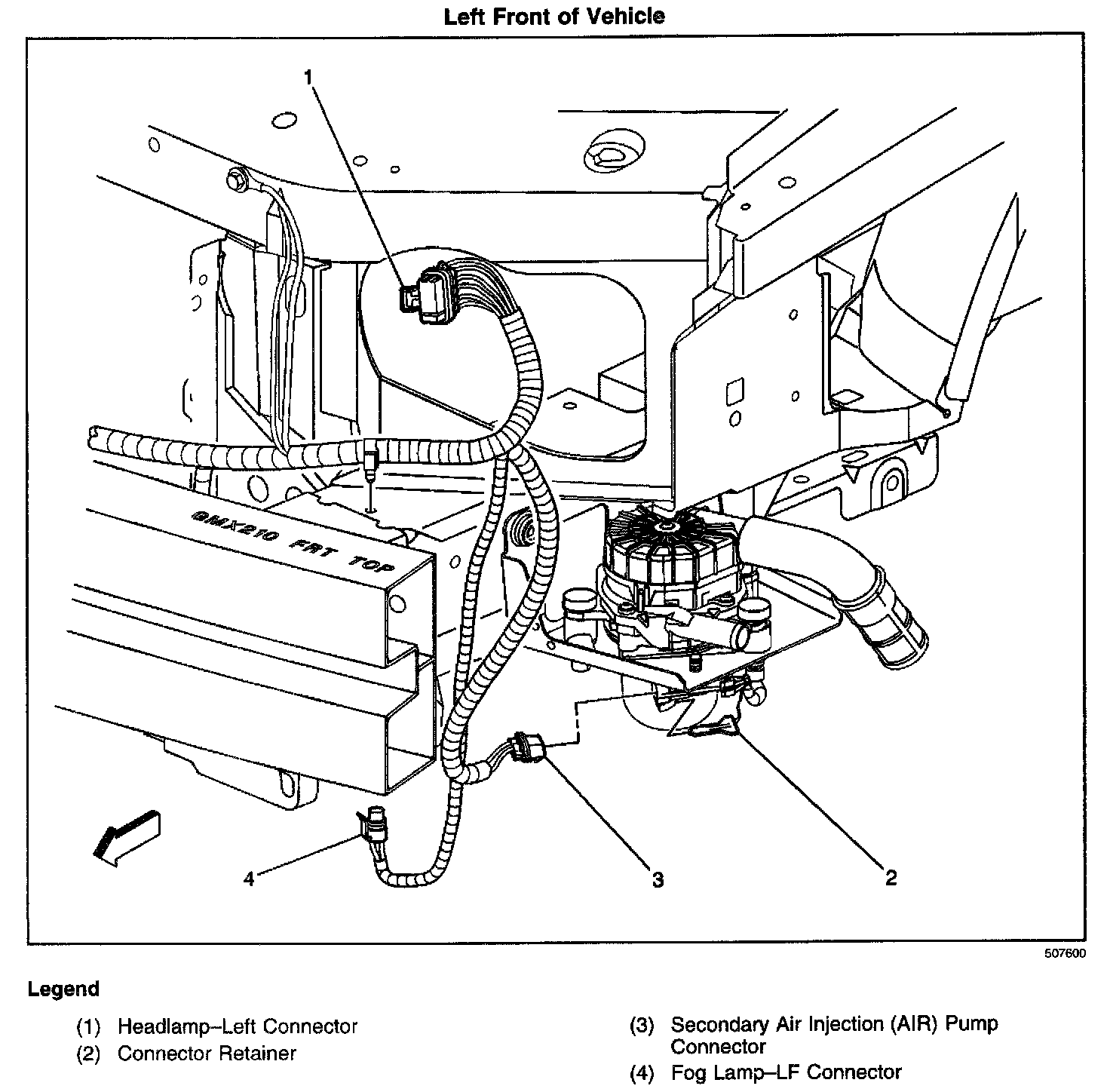 Left Front of Vehicle

1

GMX210 FRT TOP

4

3

2

507600

Legend

(1) Headlamp–Left Connector
(2) Connector Retainer

(3) Secondary Air Injection (AIR) Pump Connector
(4) Fog Lamp–LF Connector