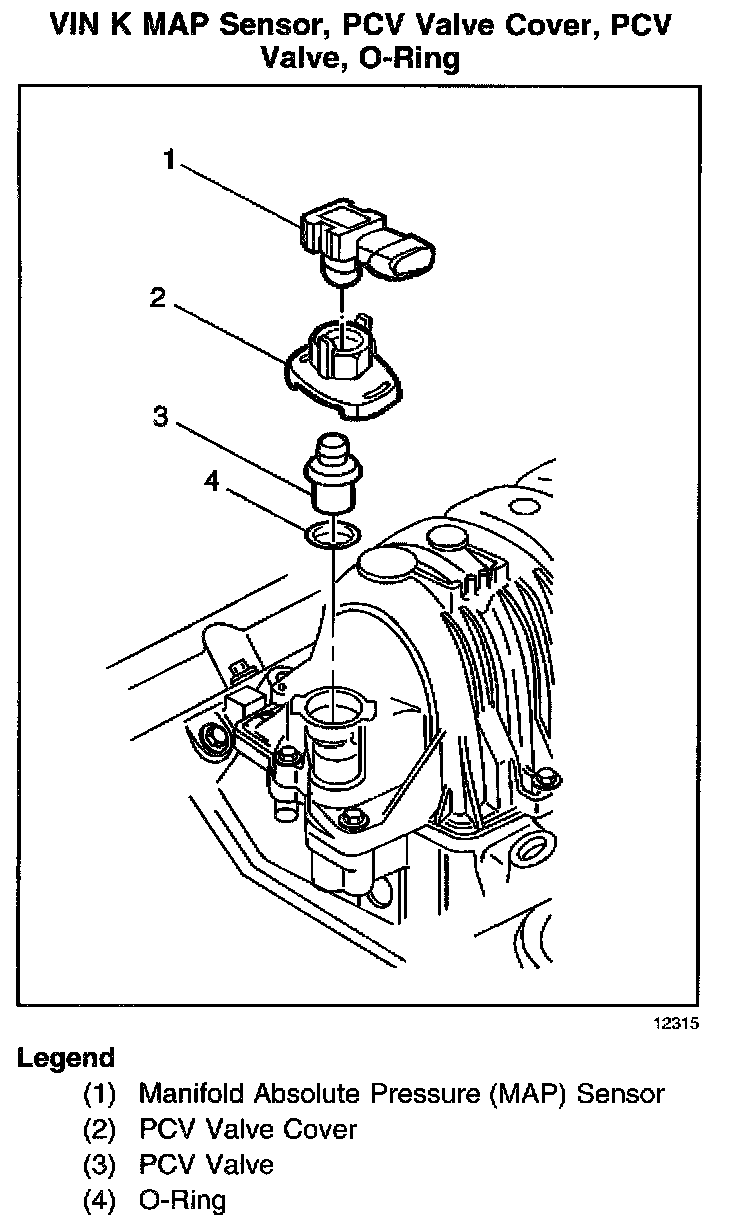 VIN K MAP Sensor, PCV Valve Cover, PCV Valve, O-Ring

1
2
3
4

12315

Legend
(1) Manifold Absolute Pressure (MAP) Sensor
(2) PCV Valve Cover
(3) PCV Valve
(4) O-Ring