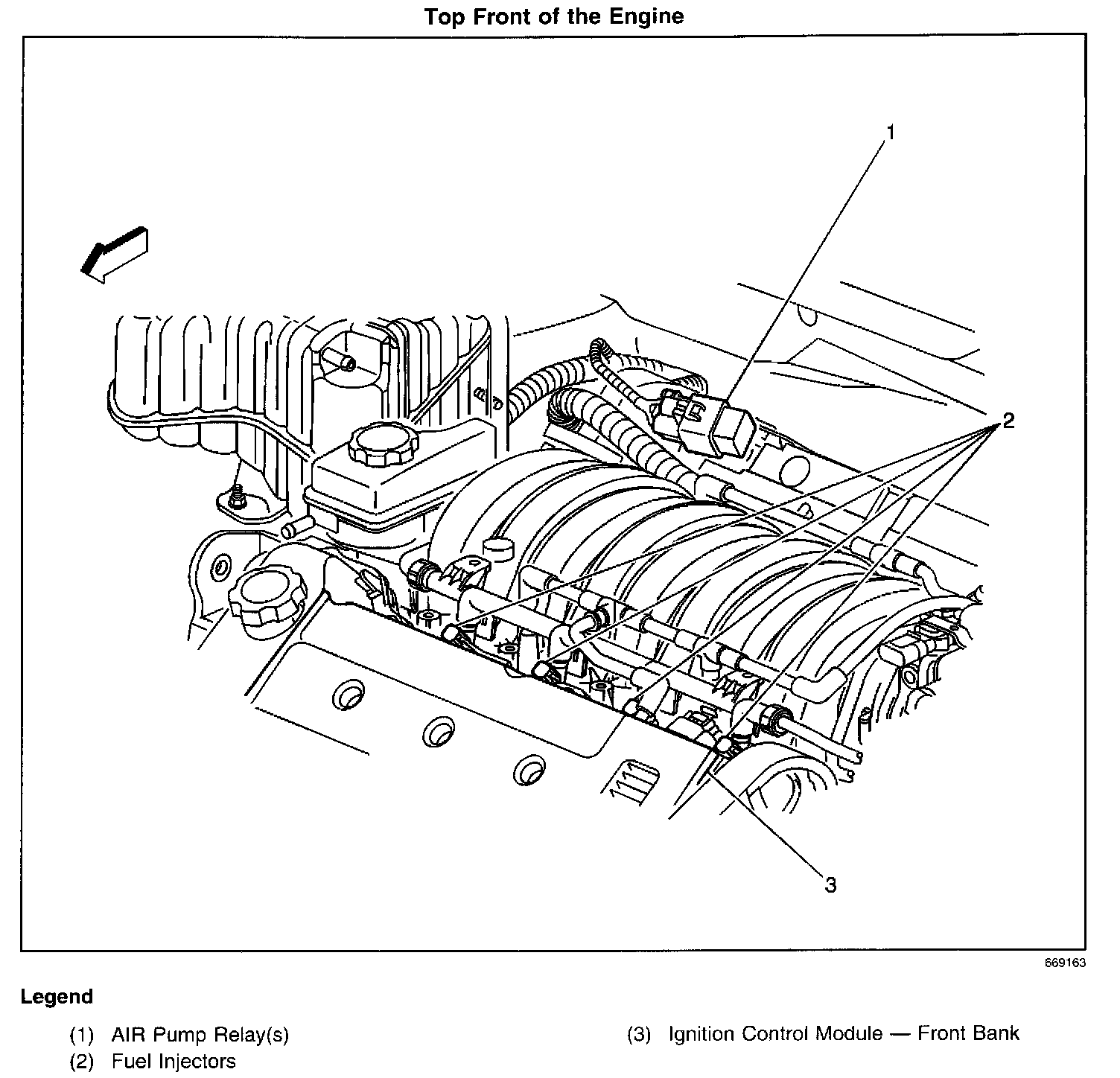 Top Front of the Engine

1

2

3

669163

Legend

(1) AIR Pump Relay(s)

(2) Fuel Injectors

(3) Ignition Control Module — Front Bank