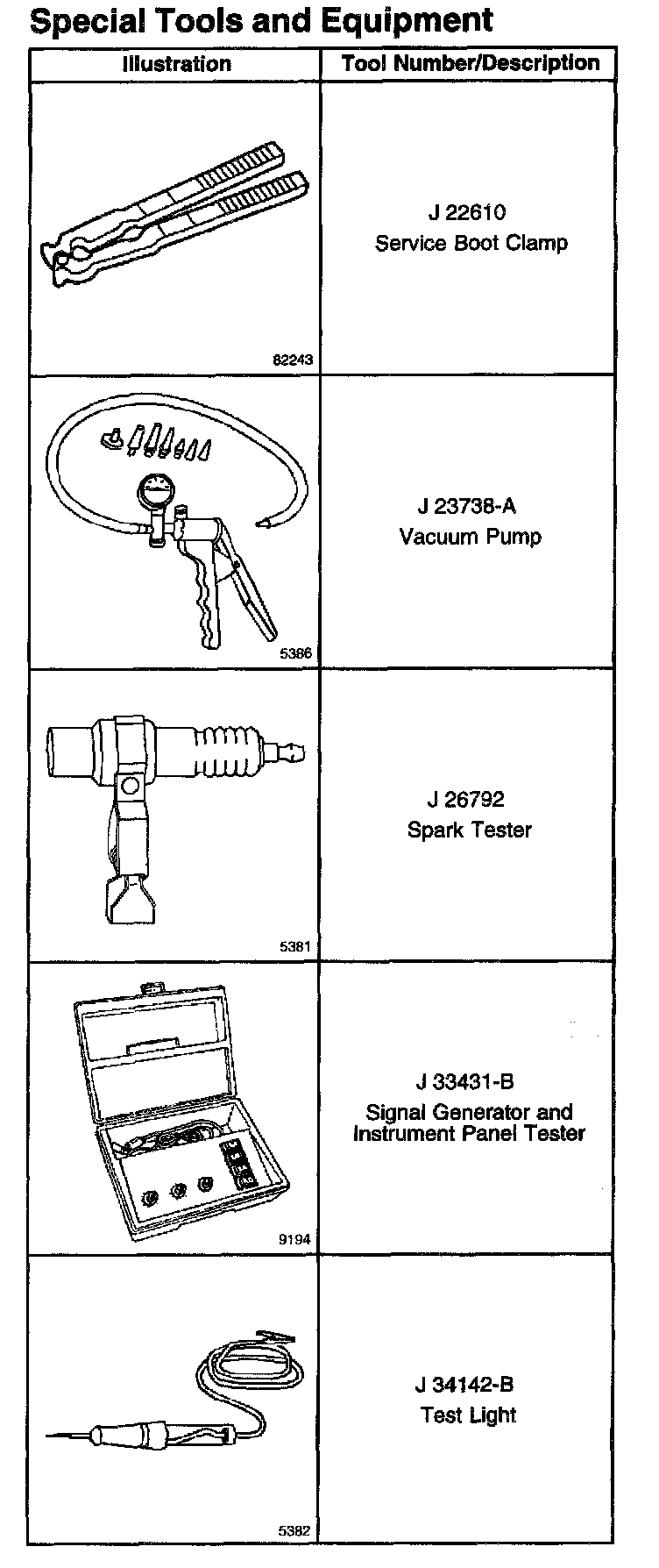 Special Tools and Equipment

| Illustration | Tool Number/Description |
|---|---|
| 82243 | J 22610 Service Boot Clamp |
| 5386 | J 23738-A Vacuum Pump |
| 5381 | J 26792 Spark Tester |
| 9194 | J 33431-B Signal Generator and Instrument Panel Tester |
| 5382 | J 34142-B Test Light |