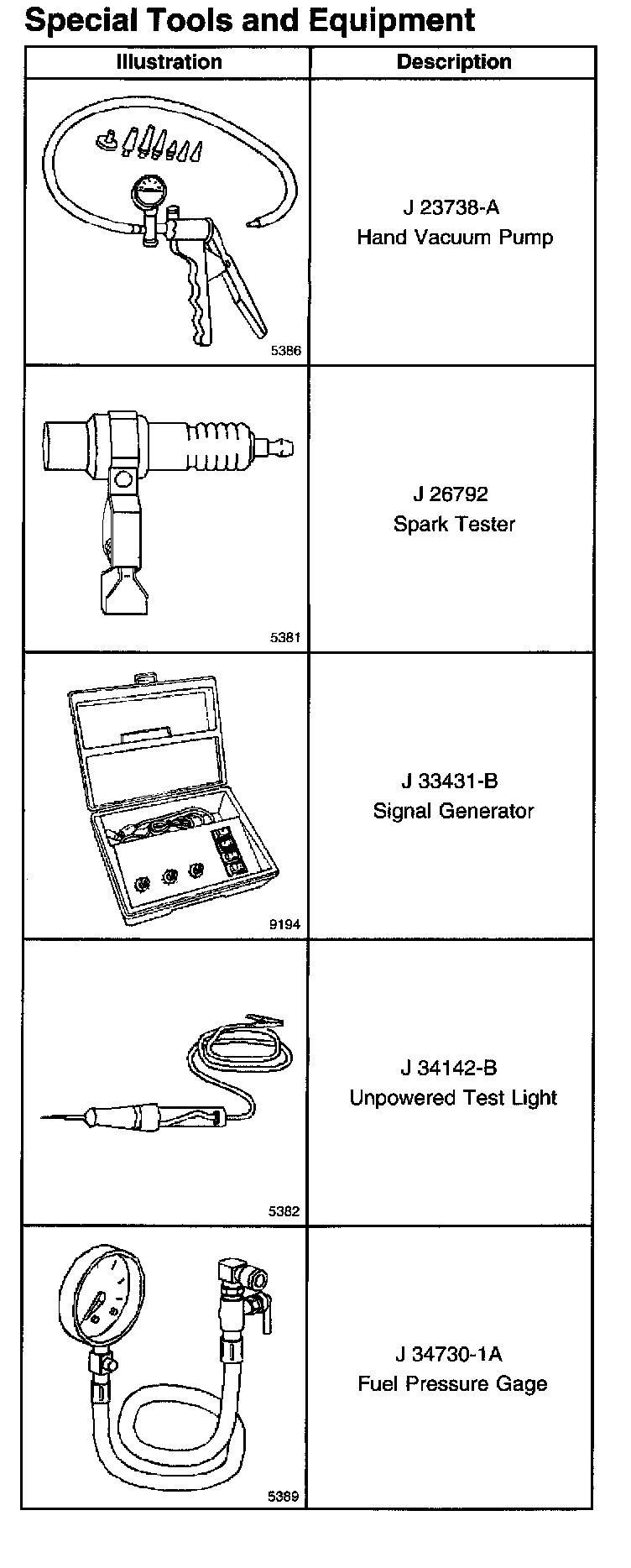 Special Tools and Equipment

| Illustration | Description |
|---|---|
| 5386 | J 23738-A Hand Vacuum Pump |
| 5381 | J 26792 Spark Tester |
| 9194 | J 33431-B Signal Generator |
| 5382 | J 34142-B Unpowered Test Light |
| 5389 | J 34730-1A Fuel Pressure Gage |