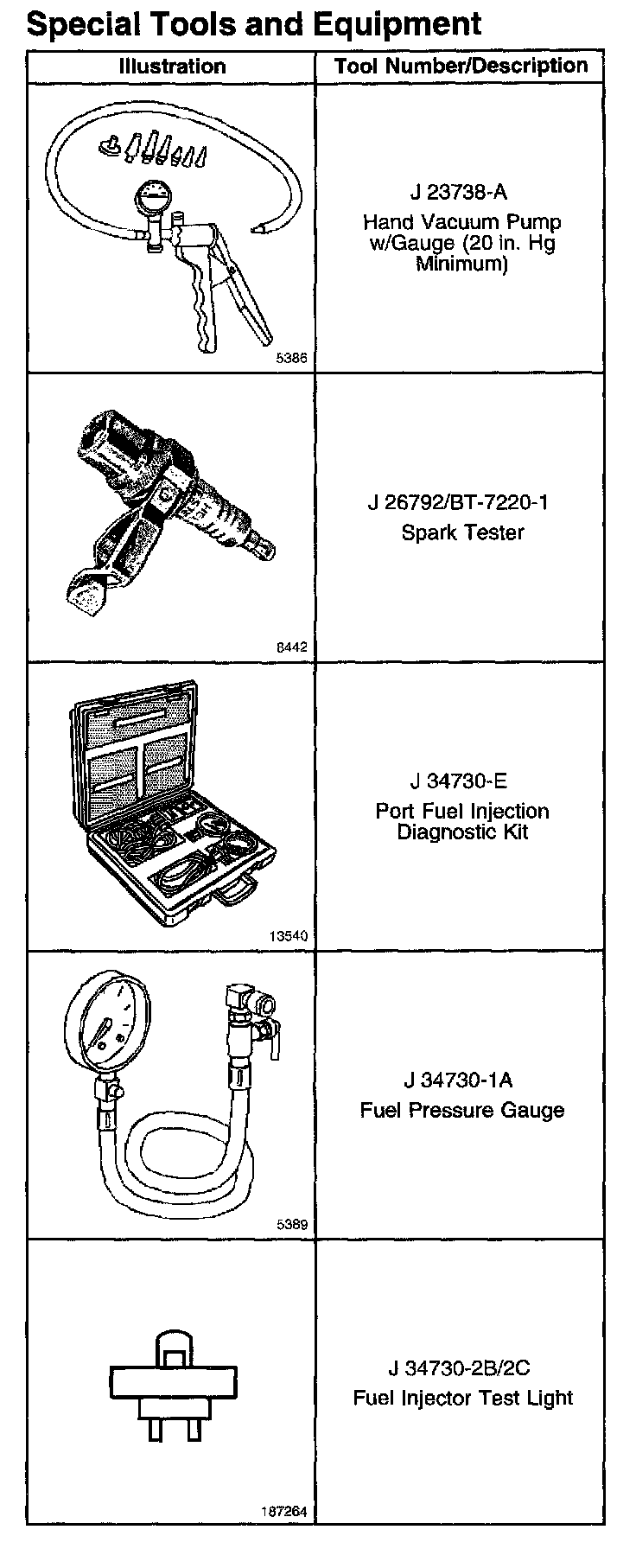 Special Tools and Equipment

| Illustration | Tool Number/Description |
|---|---|
| 5386 | J 23738-A Hand Vacuum Pump w/Gauge (20 in. Hg Minimum) |
| 8442 | J 26792/BT-7220-1 Spark Tester |
| 13540 | J 34730-E Port Fuel Injection Diagnostic Kit |
| 5389 | J 34730-1A Fuel Pressure Gauge |
| 187264 | J 34730-2B/2C Fuel Injector Test Light |