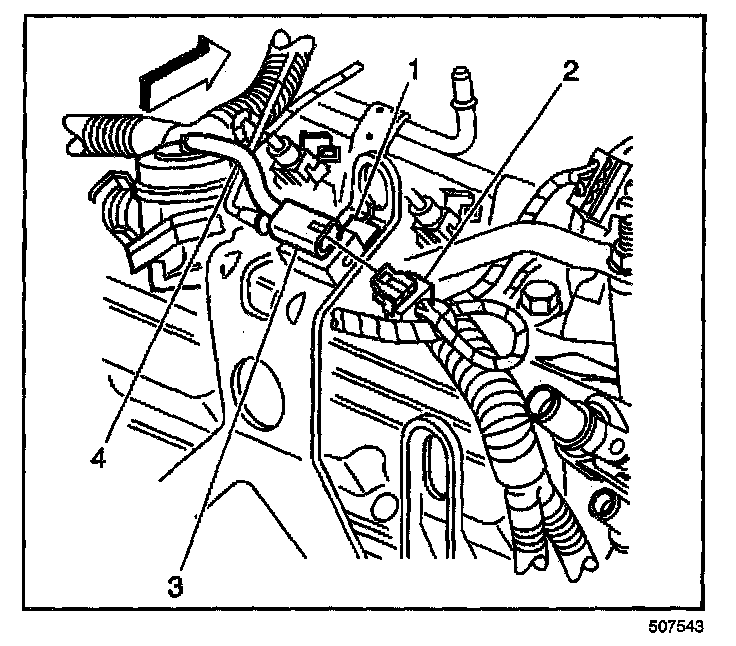 1
2
4
3
507543