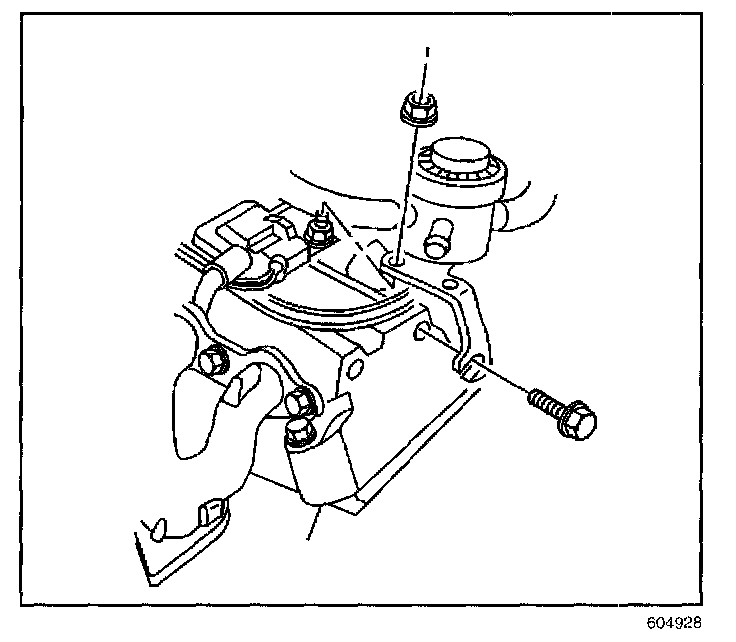 604928