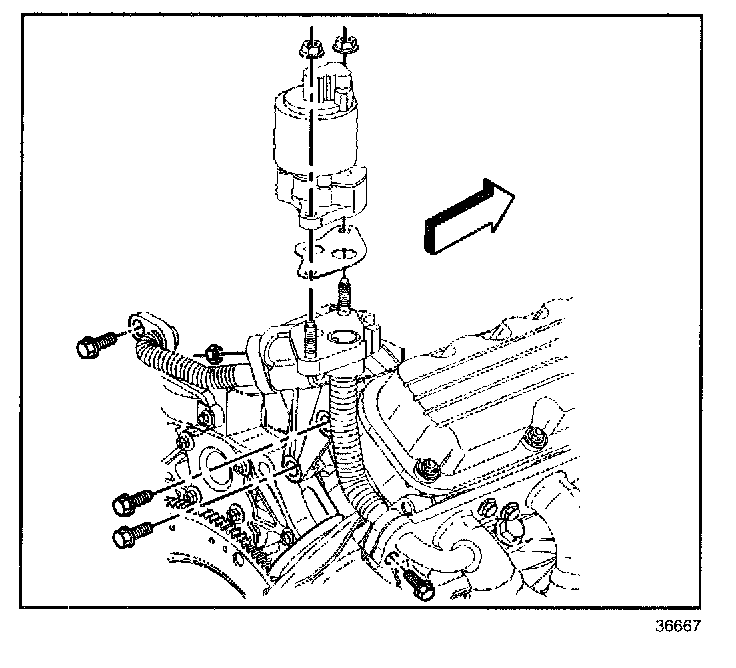 36667