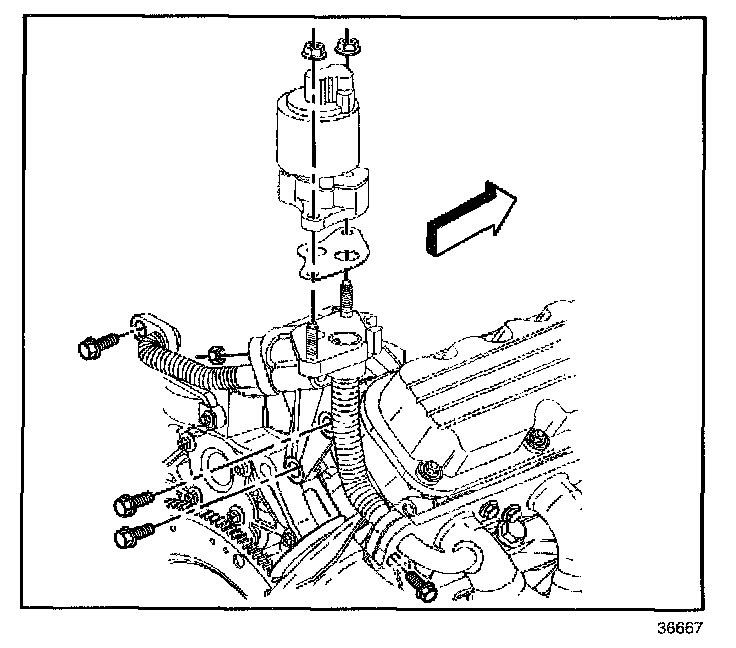 36667