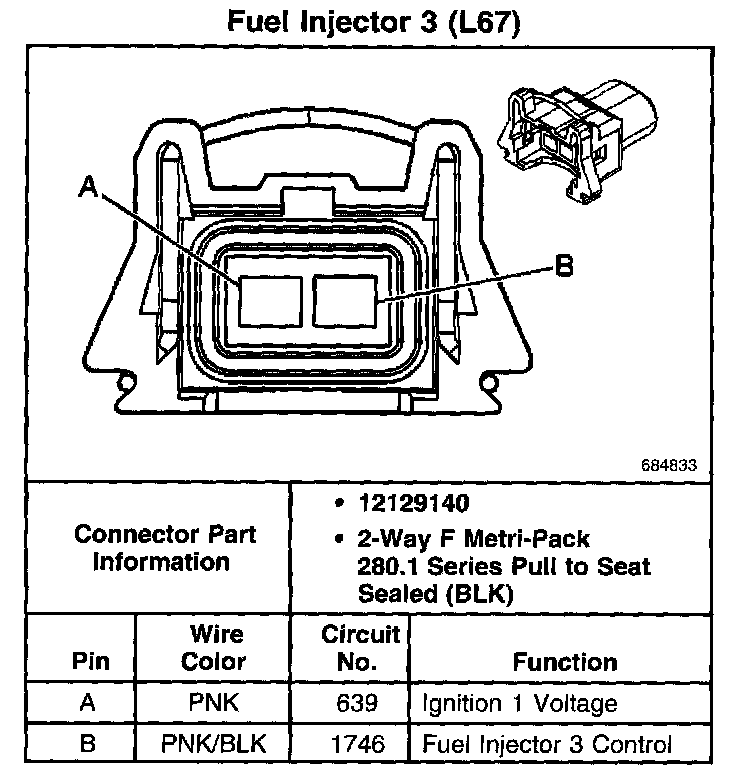 Fuel Injector 3 (L67)

A

B

684833

Connector Part Information

• 12129140
• 2-Way F Metri-Pack 280.1 Series Pull to Seat Sealed (BLK)

| Pin | Wire Color | Circuit No. | Function |
|---|---|---|---|
| A | PNK | 639 | Ignition 1 Voltage |
| B | PNK/BLK | 1746 | Fuel Injector 3 Control |