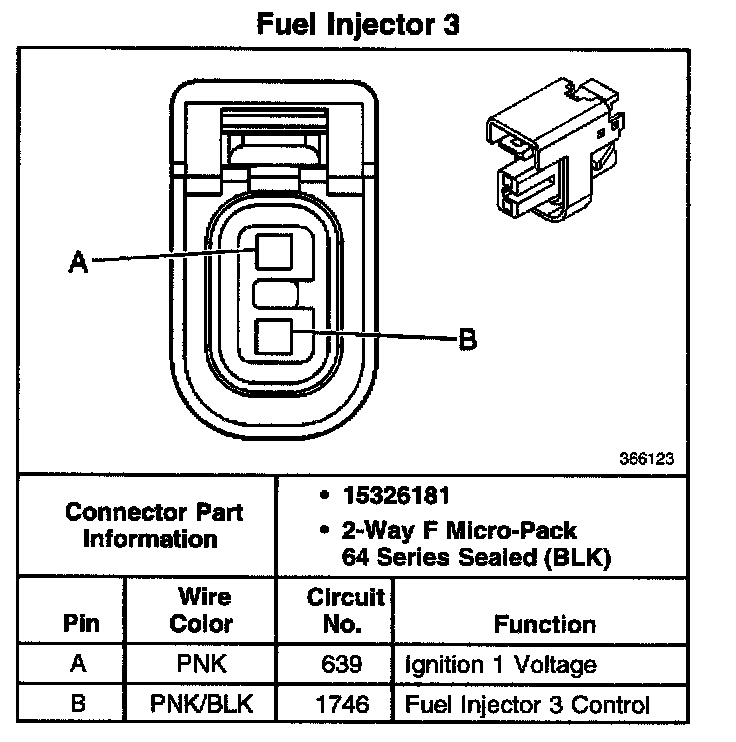 Fuel Injector 3

A

B

366123

Connector Part Information

• 15326181
• 2-Way F Micro-Pack 64 Series Sealed (BLK)

| Pin | Wire Color | Circuit No. | Function |
|---|---|---|---|
| A | PNK | 639 | Ignition 1 Voltage |
| B | PNK/BLK | 1746 | Fuel Injector 3 Control |