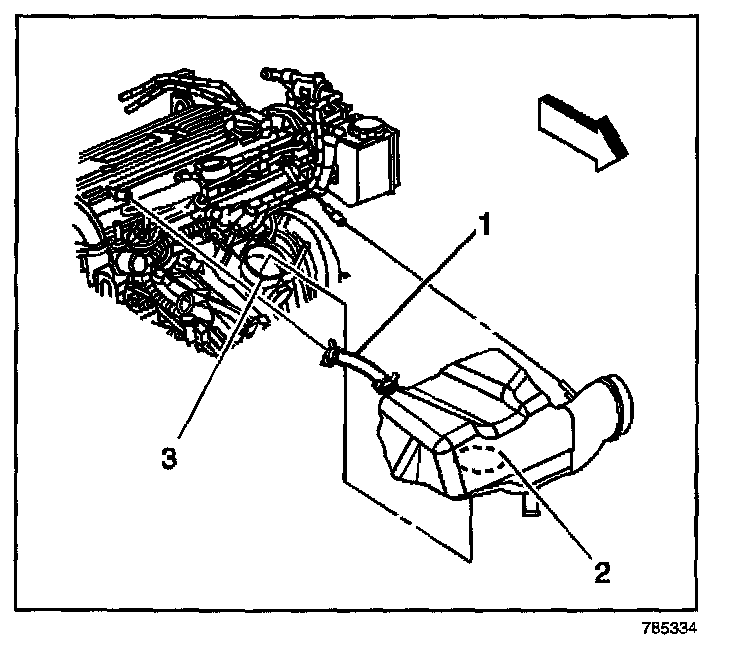 1

3

2

785334