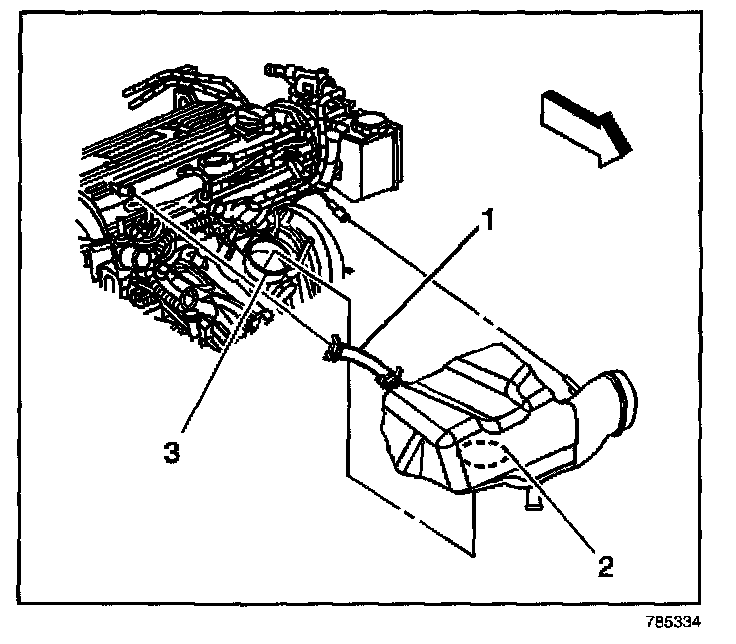 1
3
2
785334