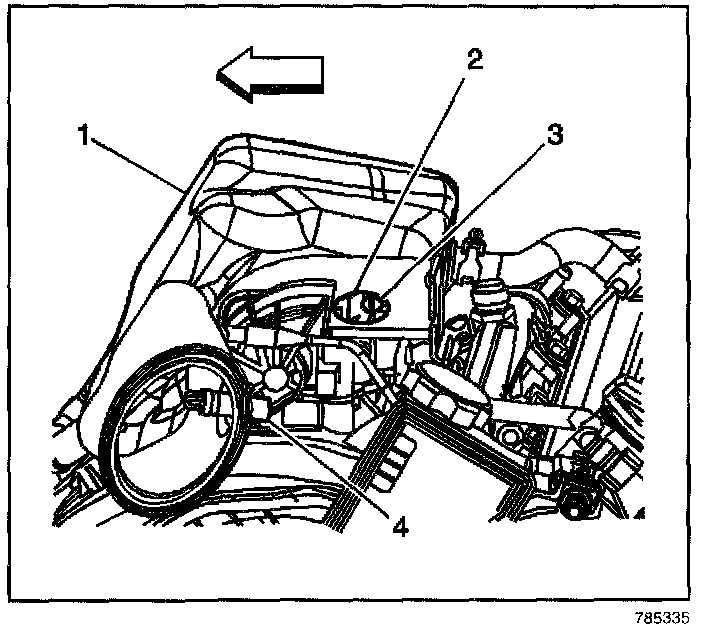 2
1
3
4
785335