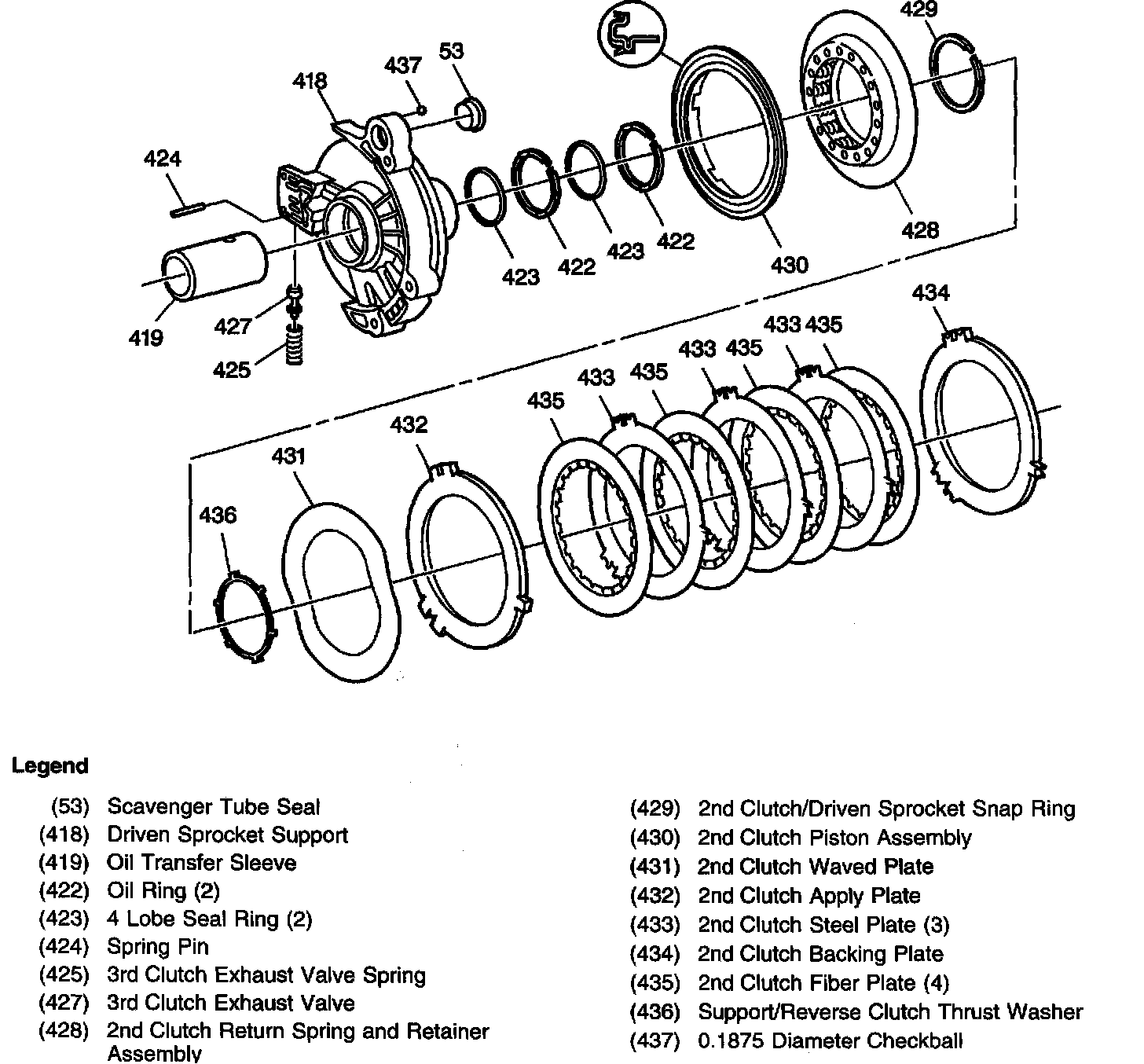 429
437
53
418
424
423
422
423
422
430
428
419
427
425
434
433
435
433
435
433
435
435
432
431
436

Legend

(53) Scavenger Tube Seal
(418) Driven Sprocket Support
(419) Oil Transfer Sleeve
(422) Oil Ring (2)
(423) 4 Lobe Seal Ring (2)
(424) Spring Pin
(425) 3rd Clutch Exhaust Valve Spring
(427) 3rd Clutch Exhaust Valve
(428) 2nd Clutch Return Spring and Retainer Assembly

(429) 2nd Clutch/Driven Sprocket Snap Ring
(430) 2nd Clutch Piston Assembly
(431) 2nd Clutch Waved Plate
(432) 2nd Clutch Apply Plate
(433) 2nd Clutch Steel Plate (3)
(434) 2nd Clutch Backing Plate
(435) 2nd Clutch Fiber Plate (4)
(436) Support/Reverse Clutch Thrust Washer
(437) 0.1875 Diameter Checkball