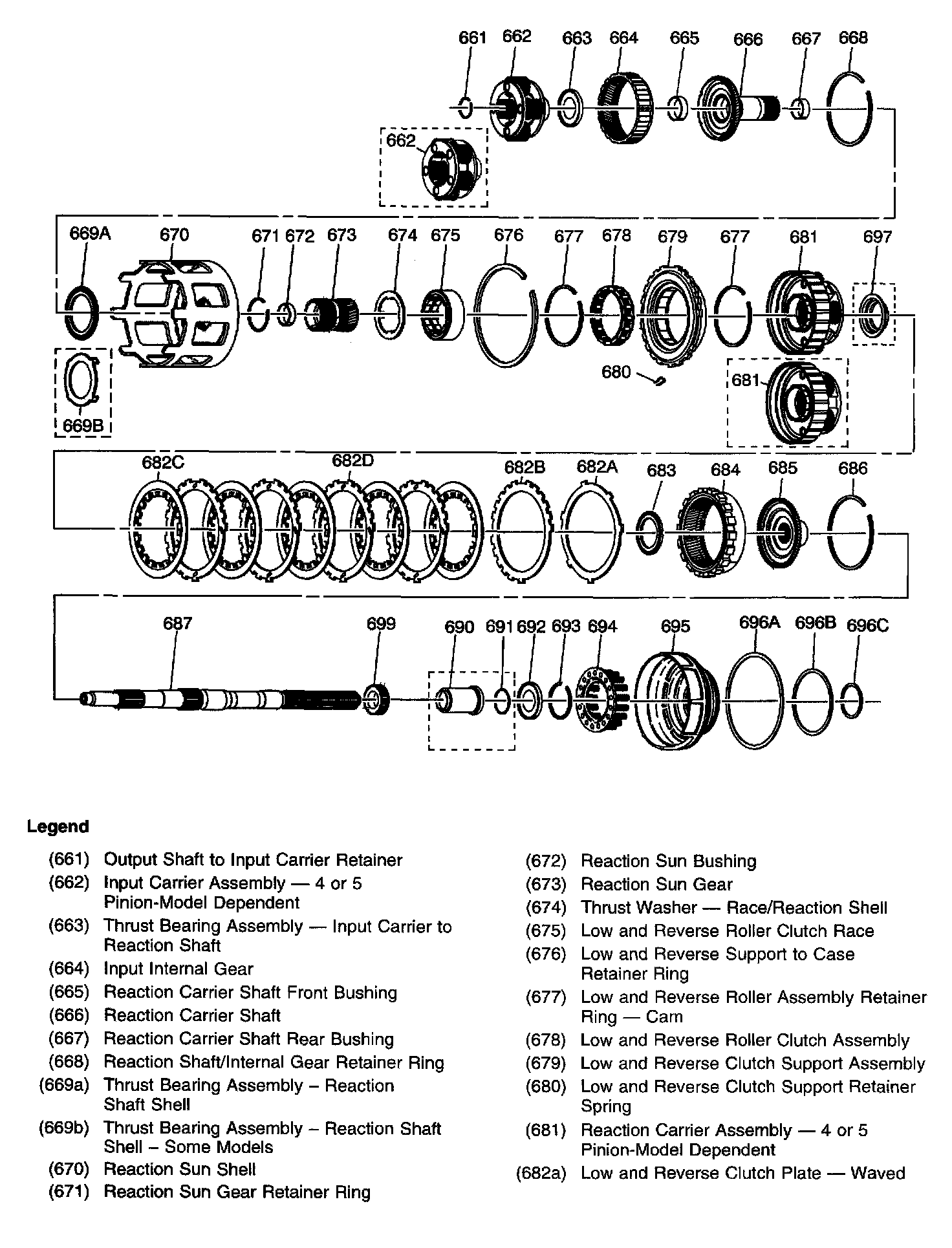 661 662 663 664 665 666 667 668

662

669A 670 671 672 673 674 675 676 677 678 679 677 681 697

680

681

669B

682C 682D 682B 682A 683 684 685 686

687 699 690 691 692 693 694 695 696A 696B 696C

Legend

(661) Output Shaft to Input Carrier Retainer
(662) Input Carrier Assembly — 4 or 5 Pinion-Model Dependent
(663) Thrust Bearing Assembly — Input Carrier to Reaction Shaft
(664) Input Internal Gear
(665) Reaction Carrier Shaft Front Bushing
(666) Reaction Carrier Shaft
(667) Reaction Carrier Shaft Rear Bushing
(668) Reaction Shaft/Internal Gear Retainer Ring
(669a) Thrust Bearing Assembly – Reaction Shaft Shell
(669b) Thrust Bearing Assembly – Reaction Shaft Shell – Some Models
(670) Reaction Sun Shell
(671) Reaction Sun Gear Retainer Ring

(672) Reaction Sun Bushing
(673) Reaction Sun Gear
(674) Thrust Washer — Race/Reaction Shell
(675) Low and Reverse Roller Clutch Race
(676) Low and Reverse Support to Case Retainer Ring
(677) Low and Reverse Roller Assembly Retainer Ring — Cam
(678) Low and Reverse Roller Clutch Assembly
(679) Low and Reverse Clutch Support Assembly
(680) Low and Reverse Clutch Support Retainer Spring
(681) Reaction Carrier Assembly — 4 or 5 Pinion-Model Dependent
(682a) Low and Reverse Clutch Plate — Waved