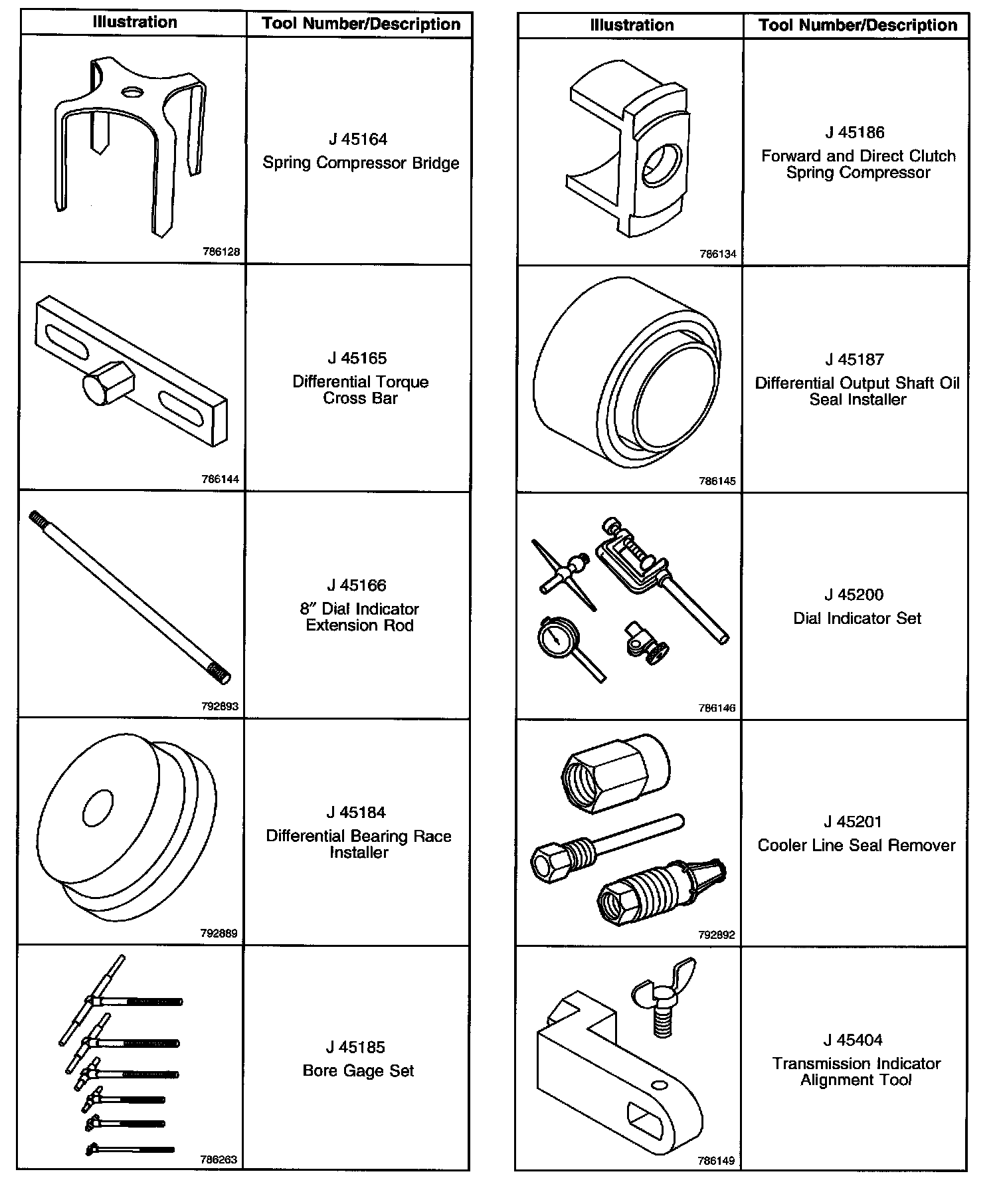 | Illustration | Tool Number/Description |
|---|---|
| 786128 | J 45164 Spring Compressor Bridge |
| 786144 | J 45165 Differential Torque Cross Bar |
| 792893 | J 45166 8″ Dial Indicator Extension Rod |
| 792889 | J 45184 Differential Bearing Race Installer |
| 786263 | J 45185 Bore Gage Set |

| Illustration | Tool Number/Description |
|---|---|
| 786134 | J 45186 Forward and Direct Clutch Spring Compressor |
| 786145 | J 45187 Differential Output Shaft Oil Seal Installer |
| 786146 | J 45200 Dial Indicator Set |
| 792892 | J 45201 Cooler Line Seal Remover |
| 786149 | J 45404 Transmission Indicator Alignment Tool |