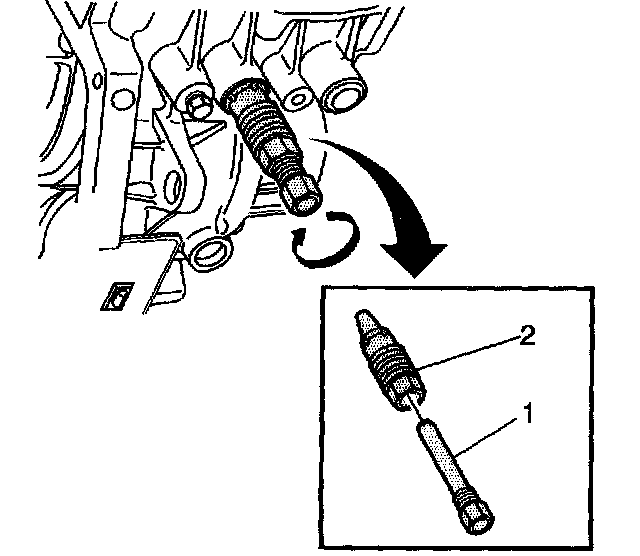 2
1