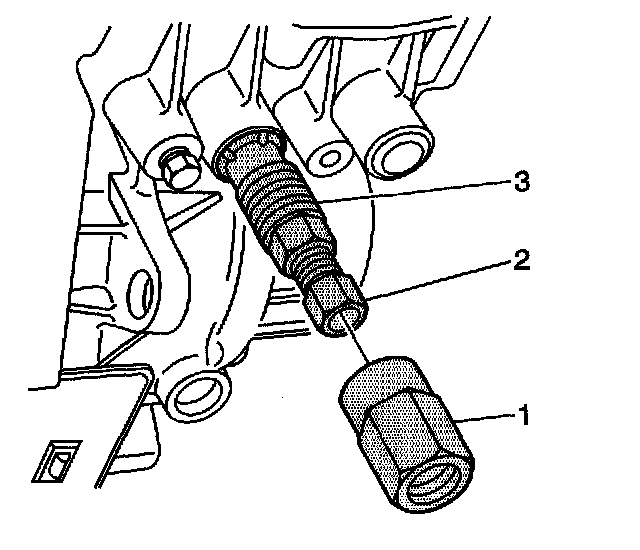 3
2
1