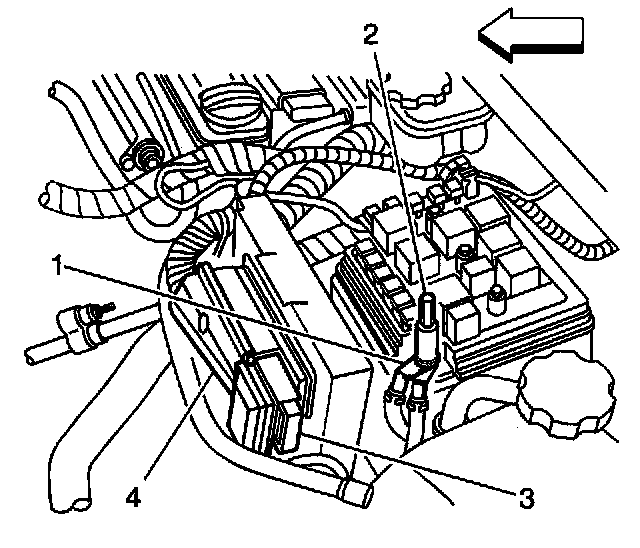 2
1
4
3