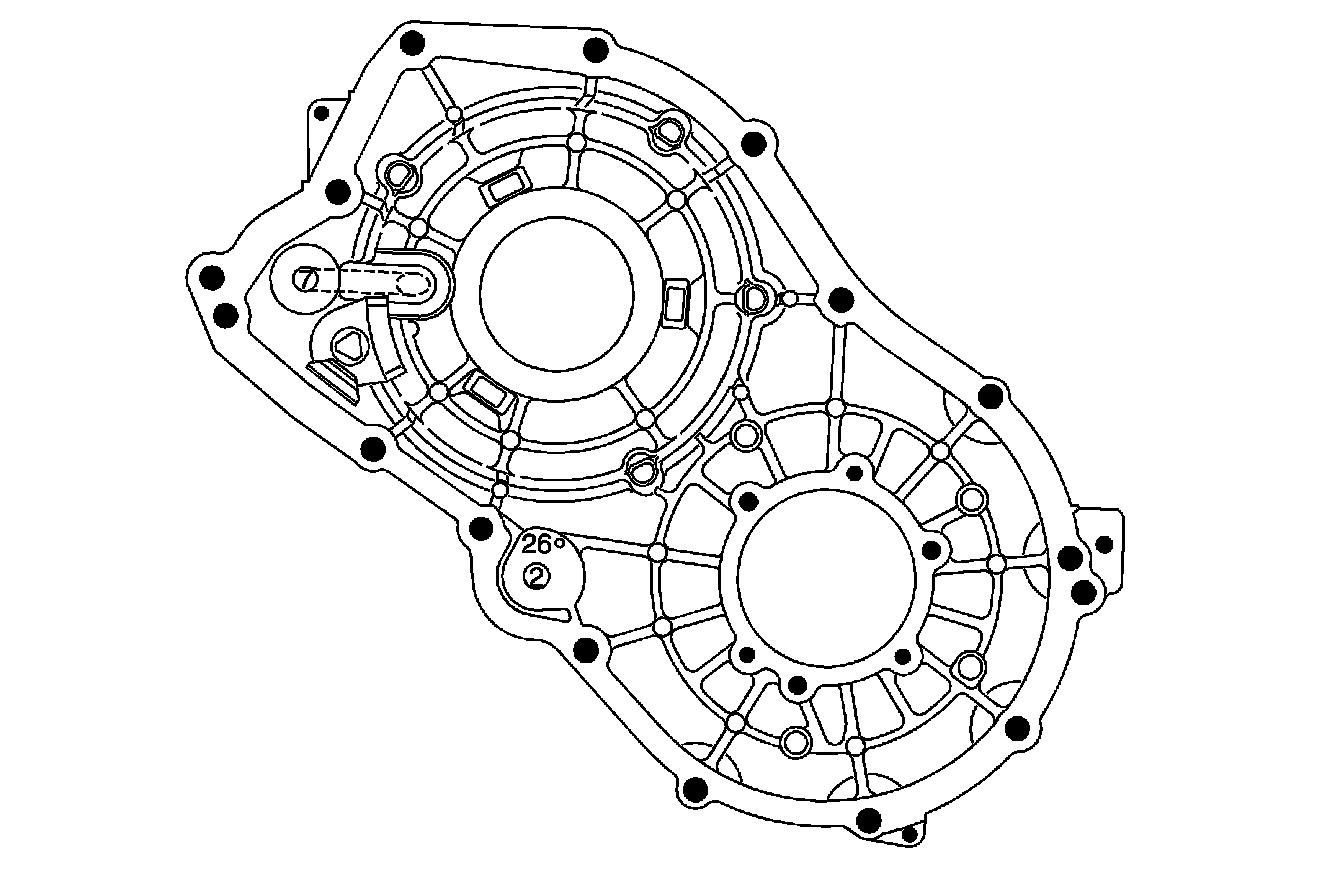 7
26°
2