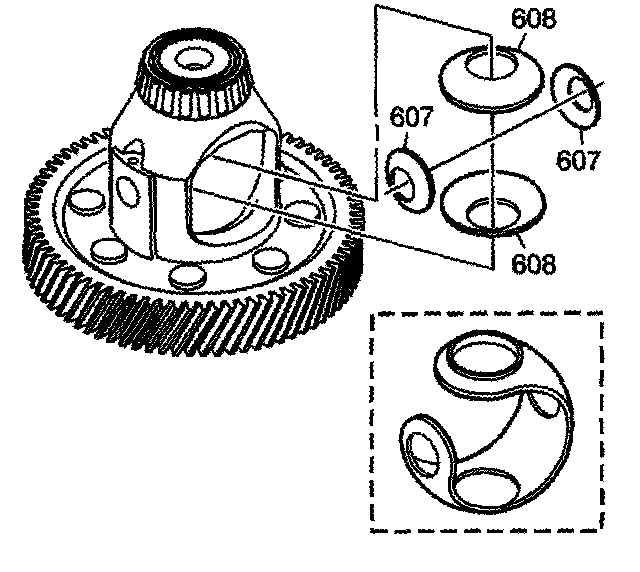 608
607
607
608