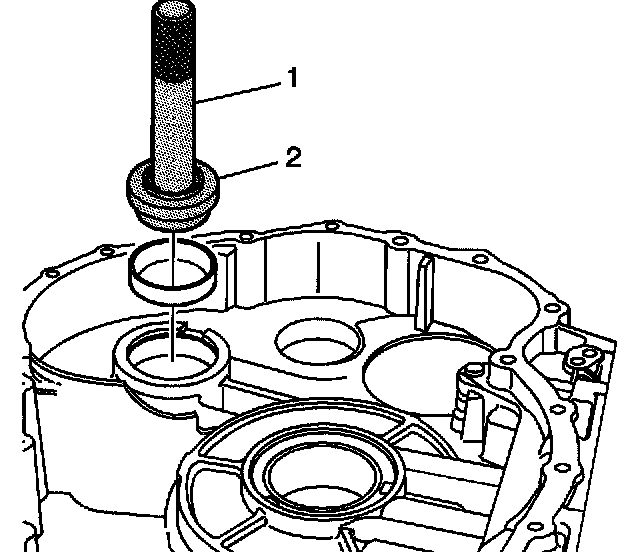 1
2