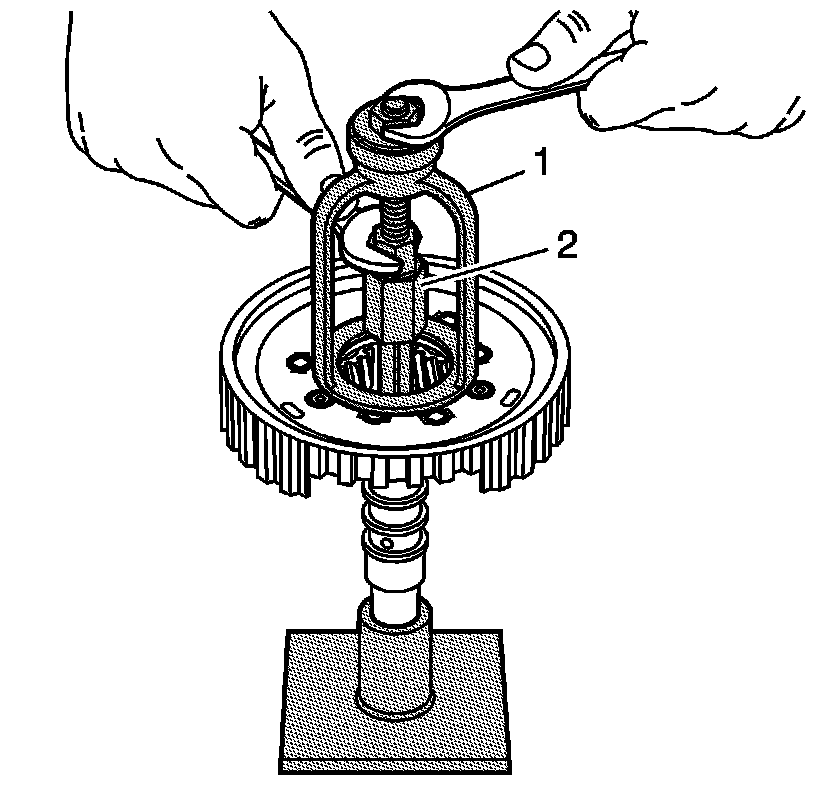 1
2