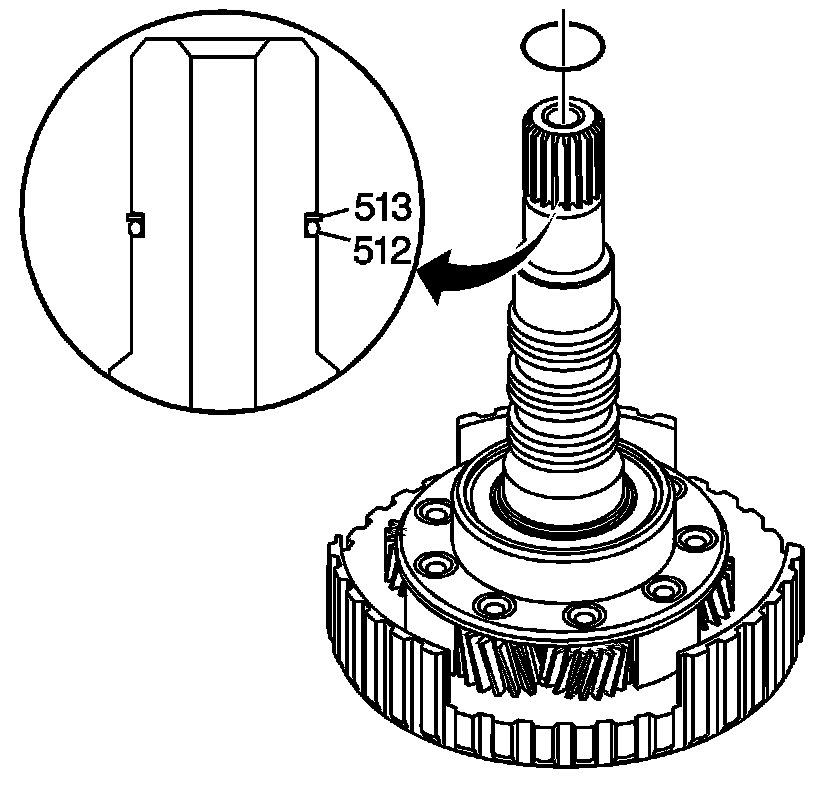 513
512