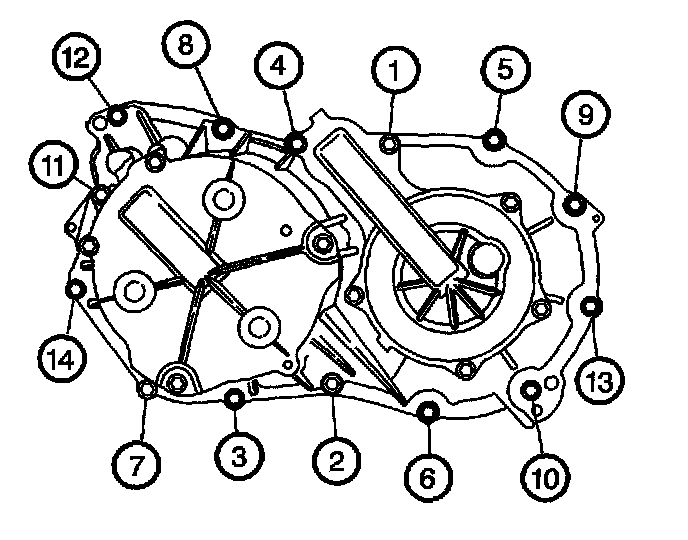 12
8
4
1
5
9
11
14
13
7
3
2
6
10