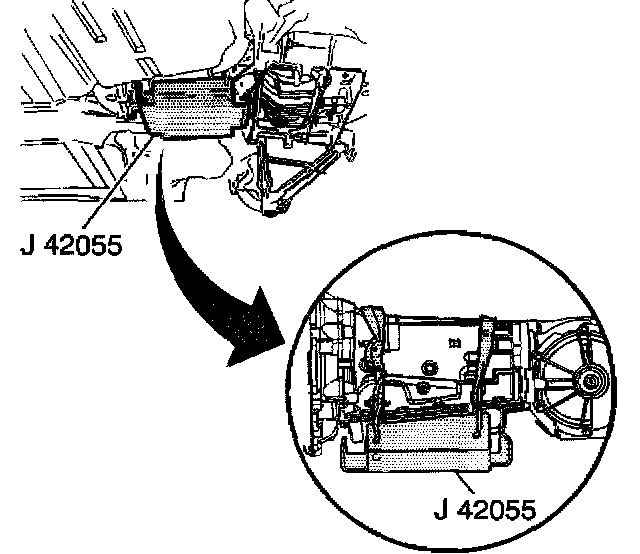 J 42055

J 42055