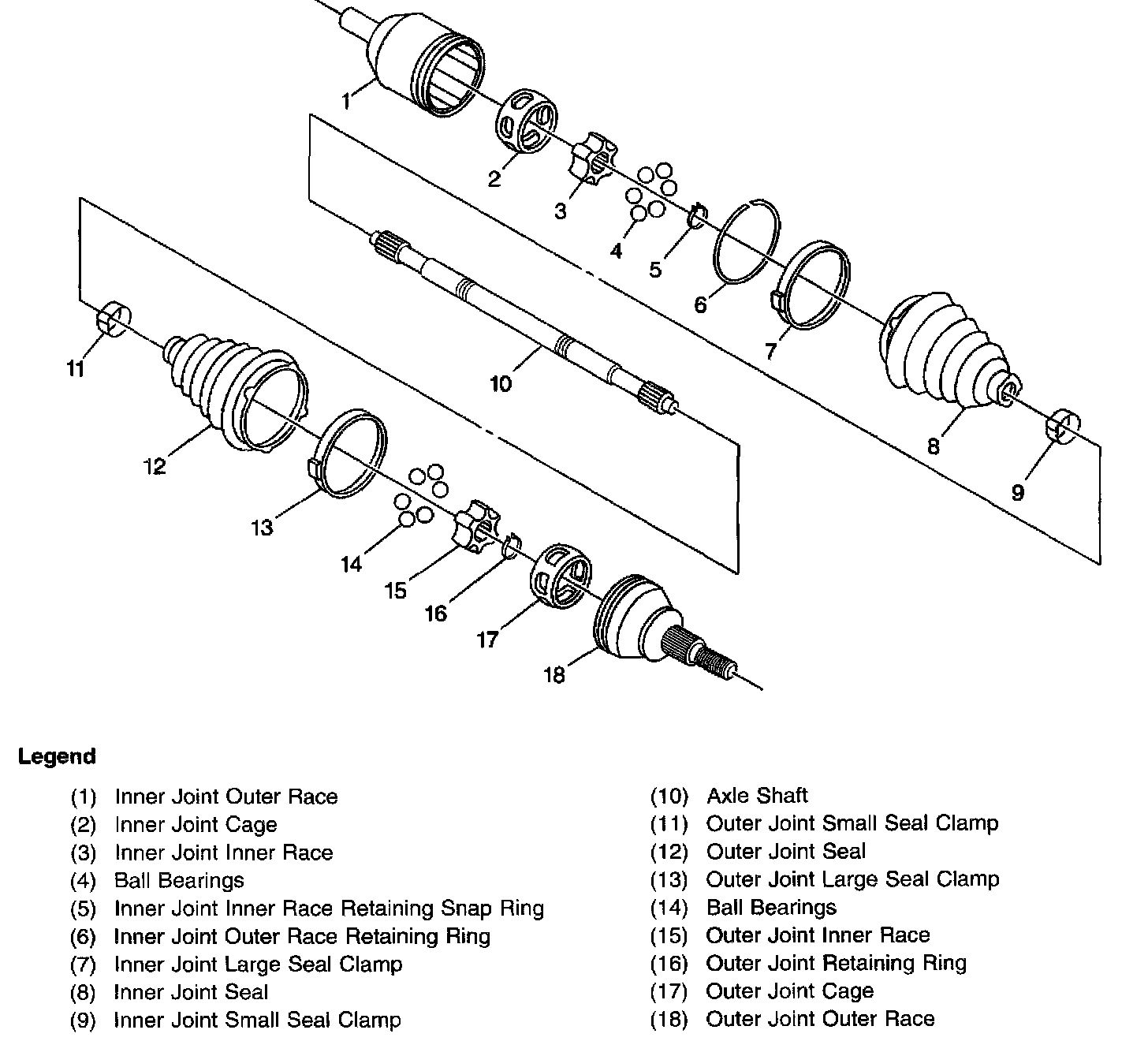 1
2
3
4
5
6
7
8
9
10
11
12
13
14
15
16
17
18

Legend

(1) Inner Joint Outer Race
(2) Inner Joint Cage
(3) Inner Joint Inner Race
(4) Ball Bearings
(5) Inner Joint Inner Race Retaining Snap Ring
(6) Inner Joint Outer Race Retaining Ring
(7) Inner Joint Large Seal Clamp
(8) Inner Joint Seal
(9) Inner Joint Small Seal Clamp

(10) Axle Shaft
(11) Outer Joint Small Seal Clamp
(12) Outer Joint Seal
(13) Outer Joint Large Seal Clamp
(14) Ball Bearings
(15) Outer Joint Inner Race
(16) Outer Joint Retaining Ring
(17) Outer Joint Cage
(18) Outer Joint Outer Race