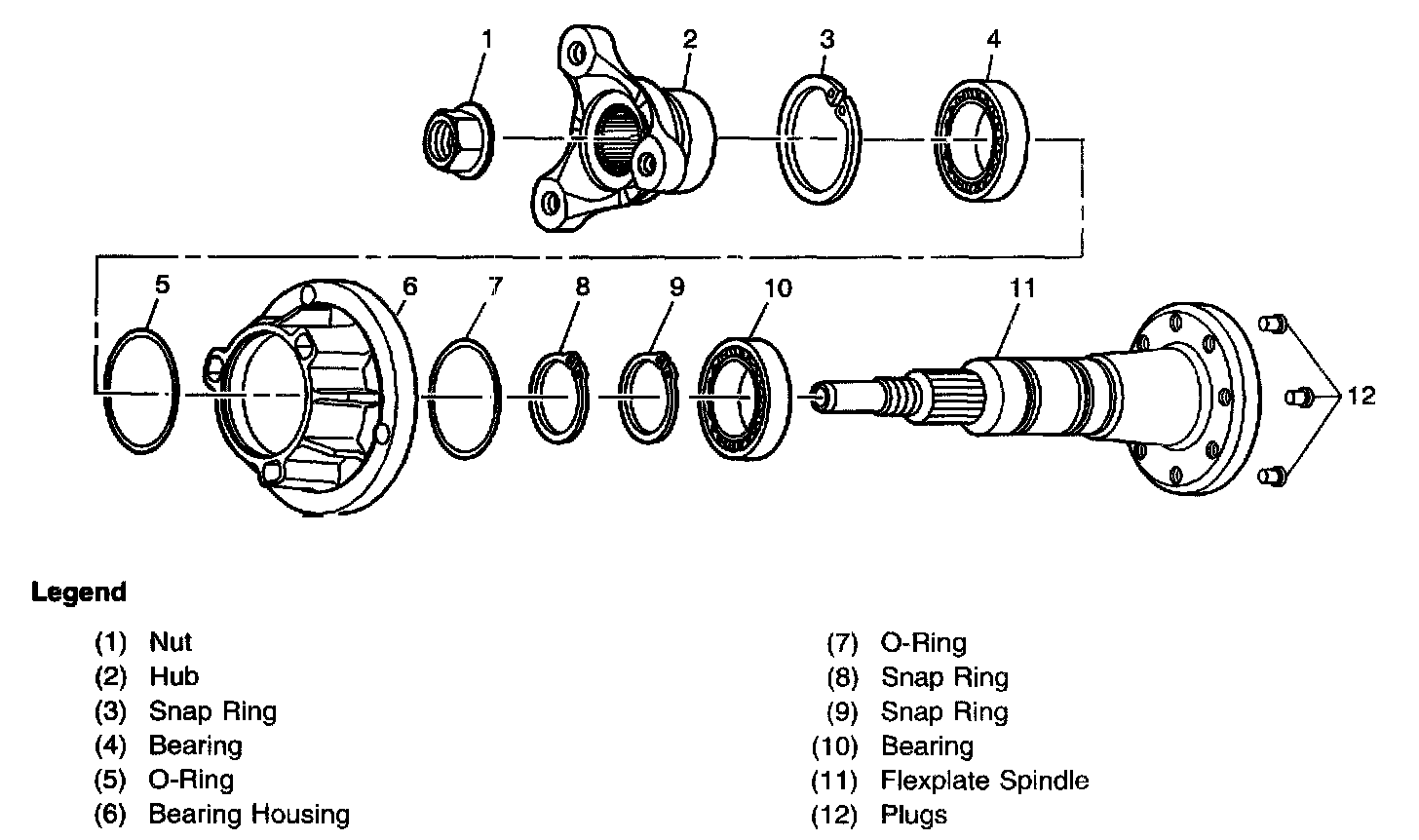 1
2
3
4
5
6
7
8
9
10
11
12

Legend

(1) Nut
(2) Hub
(3) Snap Ring
(4) Bearing
(5) O-Ring
(6) Bearing Housing

(7) O-Ring
(8) Snap Ring
(9) Snap Ring
(10) Bearing
(11) Flexplate Spindle
(12) Plugs