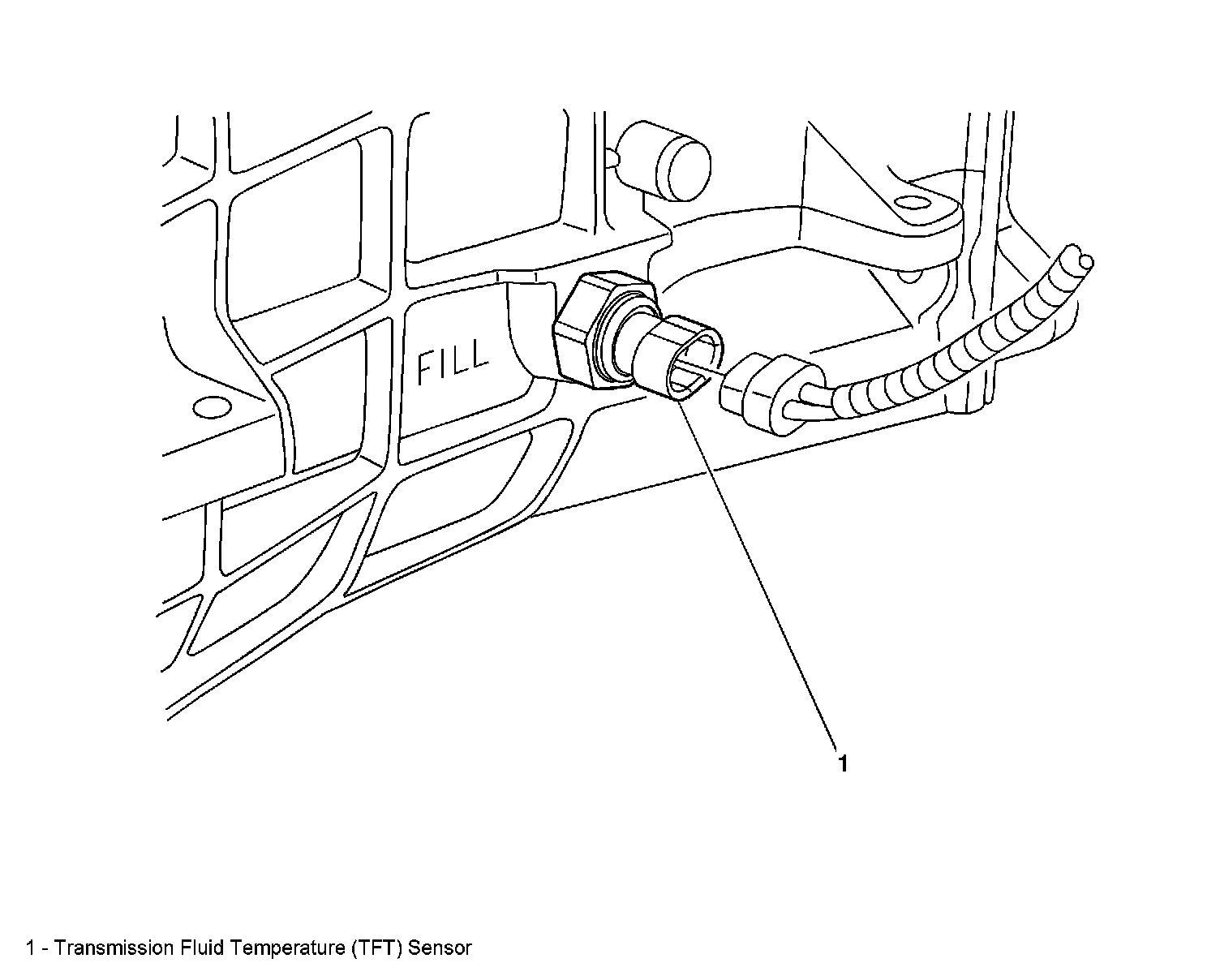 FILL

1

1 - Transmission Fluid Temperature (TFT) Sensor