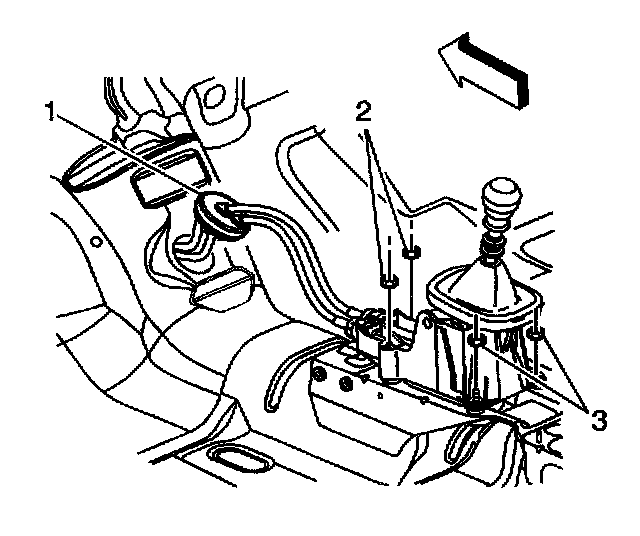 1
2
3