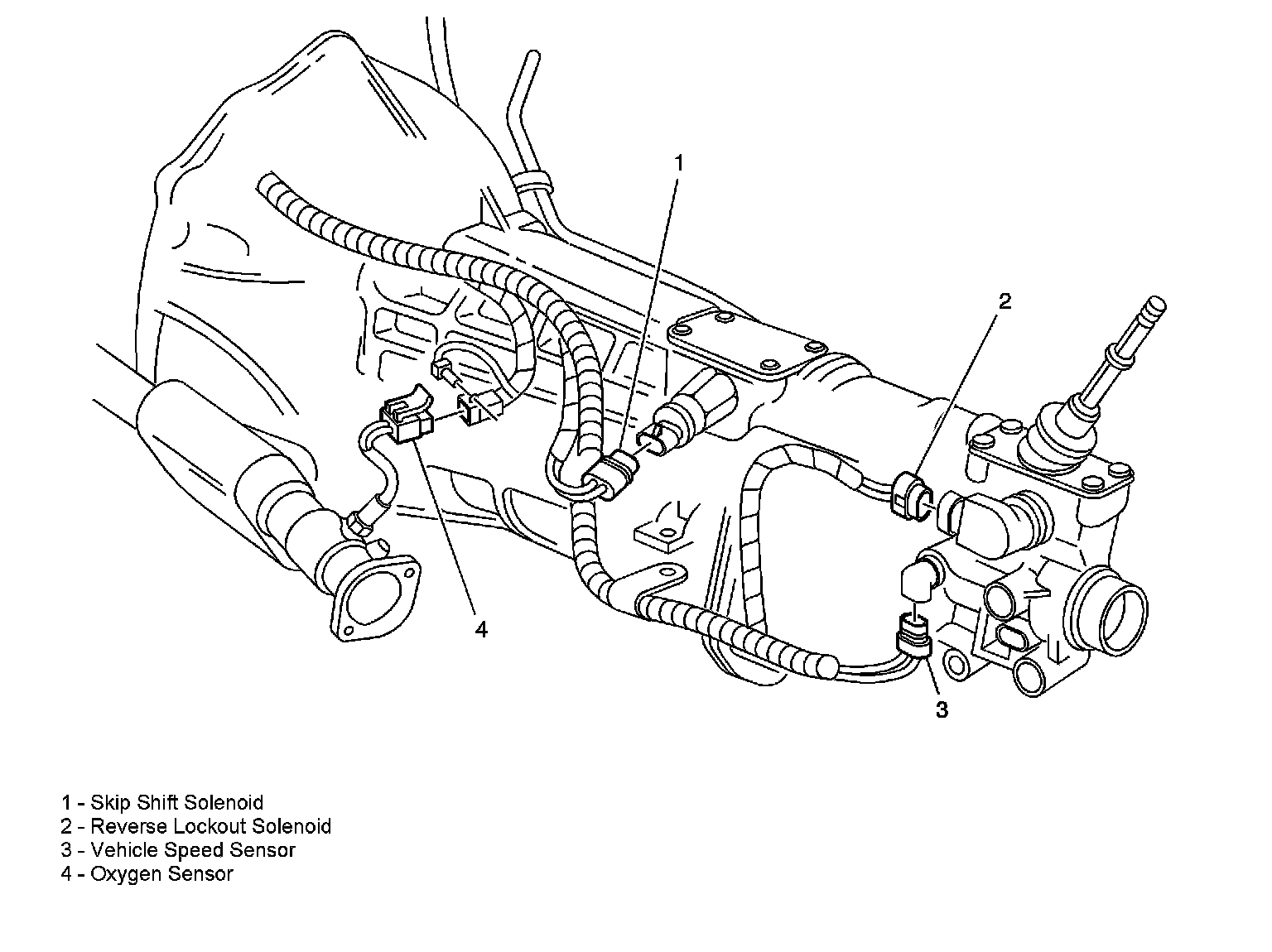 1

2

4

3

1 - Skip Shift Solenoid
2 - Reverse Lockout Solenoid
3 - Vehicle Speed Sensor
4 - Oxygen Sensor