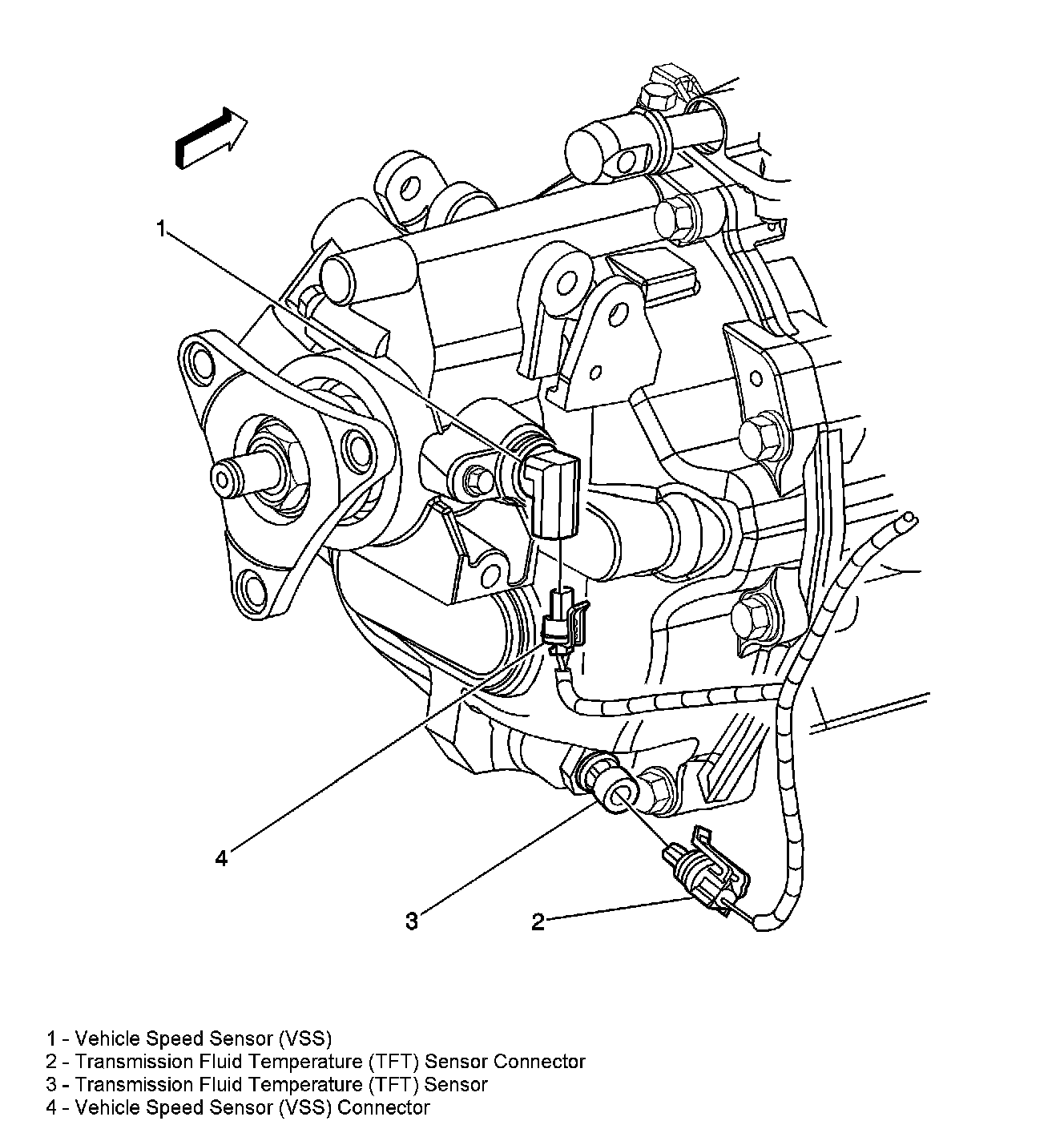 1

4

3

2

1 - Vehicle Speed Sensor (VSS)
2 - Transmission Fluid Temperature (TFT) Sensor Connector
3 - Transmission Fluid Temperature (TFT) Sensor
4 - Vehicle Speed Sensor (VSS) Connector