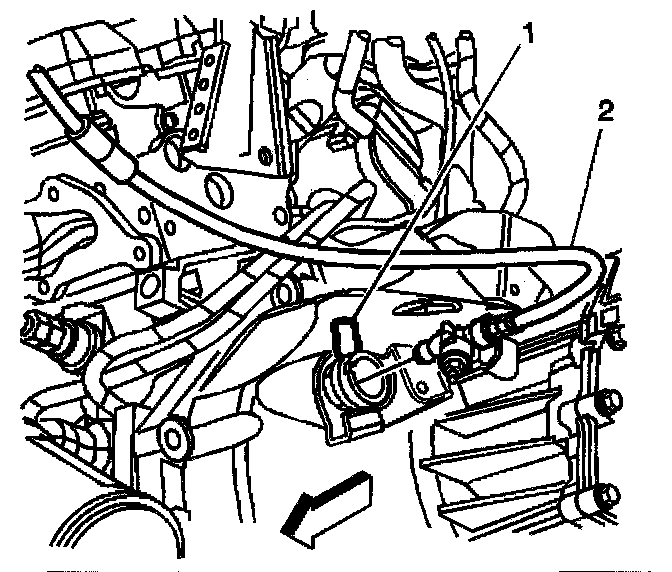 1
2