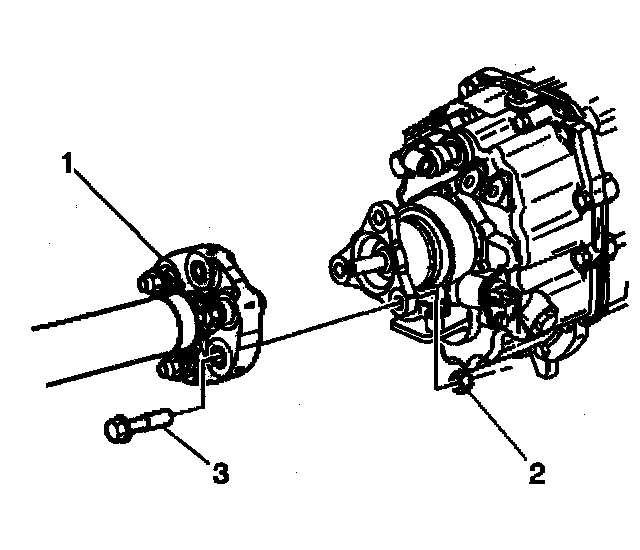 1

3

2