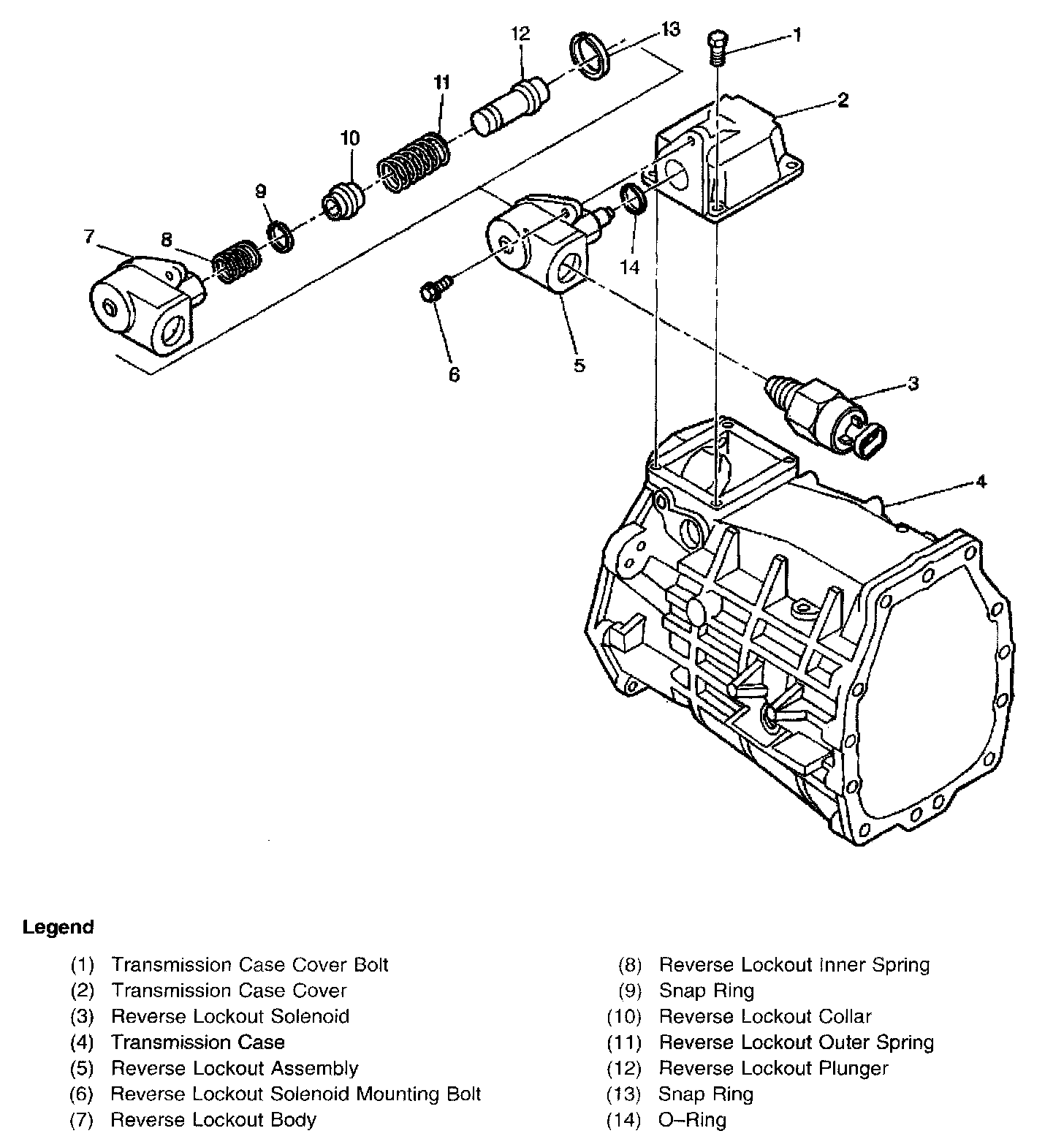 12
13
1
11
2
10
9
7
8
14
6
5
3
4

Legend

(1) Transmission Case Cover Bolt
(2) Transmission Case Cover
(3) Reverse Lockout Solenoid
(4) Transmission Case
(5) Reverse Lockout Assembly
(6) Reverse Lockout Solenoid Mounting Bolt
(7) Reverse Lockout Body

(8) Reverse Lockout Inner Spring
(9) Snap Ring
(10) Reverse Lockout Collar
(11) Reverse Lockout Outer Spring
(12) Reverse Lockout Plunger
(13) Snap Ring
(14) O–Ring