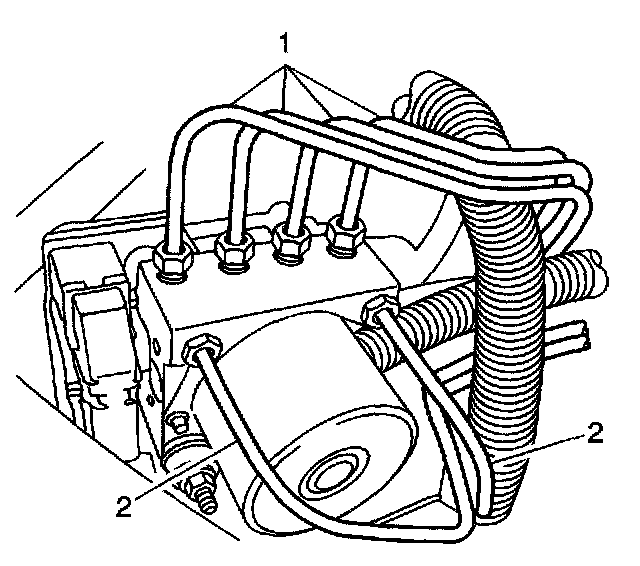 1
2
2