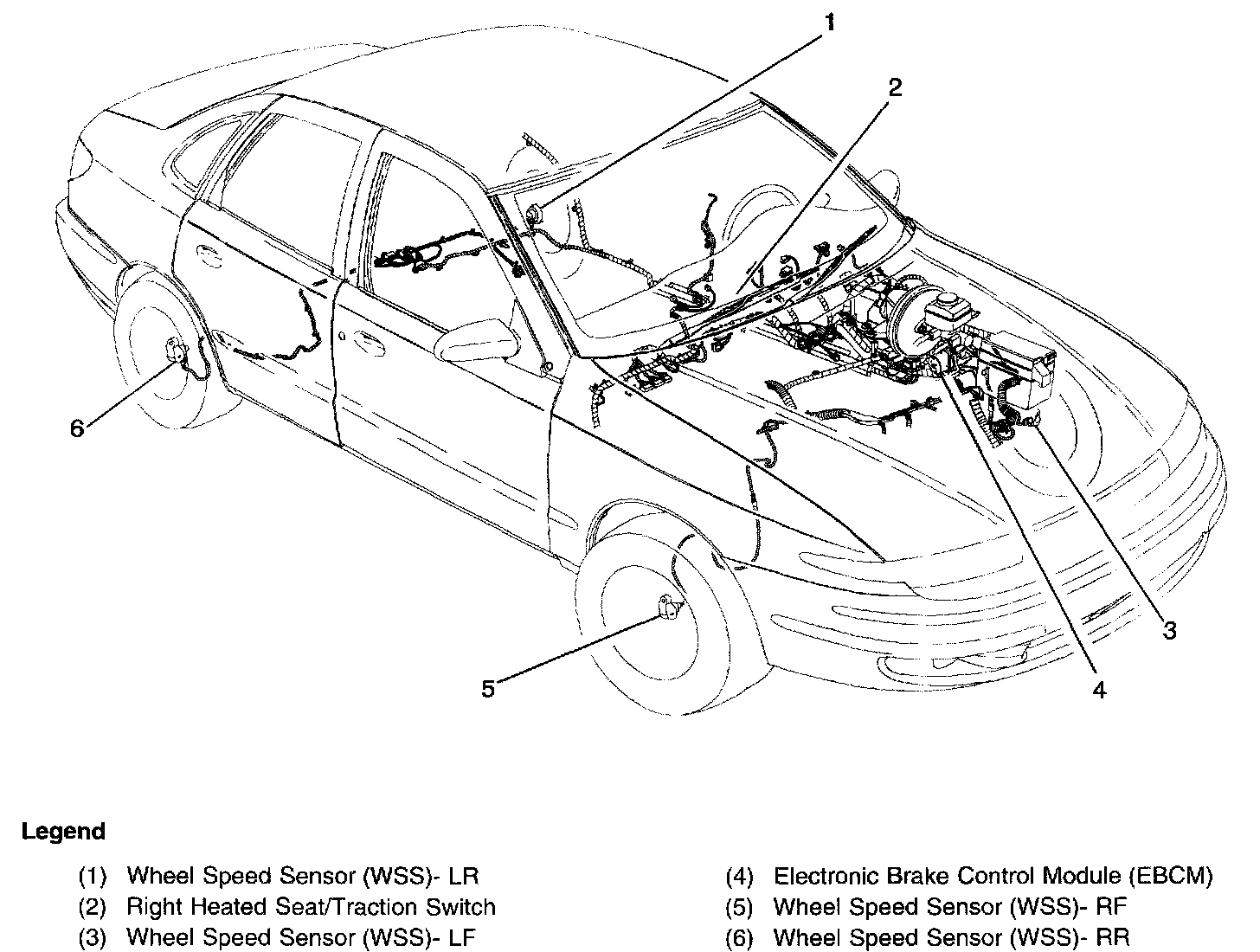 1
2
6
3
4
5

Legend

(1) Wheel Speed Sensor (WSS)- LR
(2) Right Heated Seat/Traction Switch
(3) Wheel Speed Sensor (WSS)- LF

(4) Electronic Brake Control Module (EBCM)
(5) Wheel Speed Sensor (WSS)- RF
(6) Wheel Speed Sensor (WSS)- RR